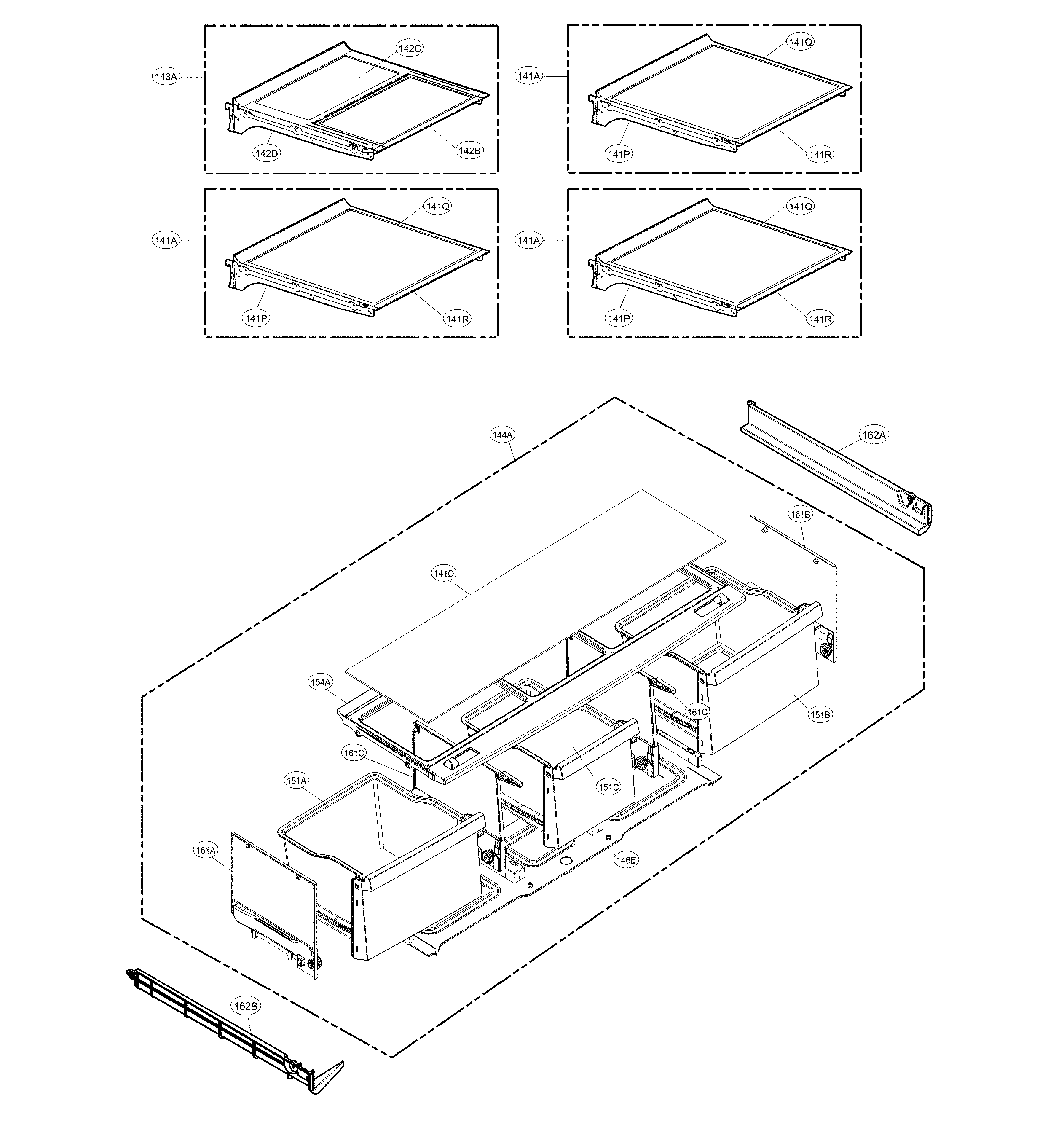 143A
142C
142D
142B
141A
141Q
141P
141R
141A
141Q
141P
141R
141A
141Q
141P
141R
144A
162A
161B
141D
154A
161C
151B
161C
151A
151C
161A
146E
162B