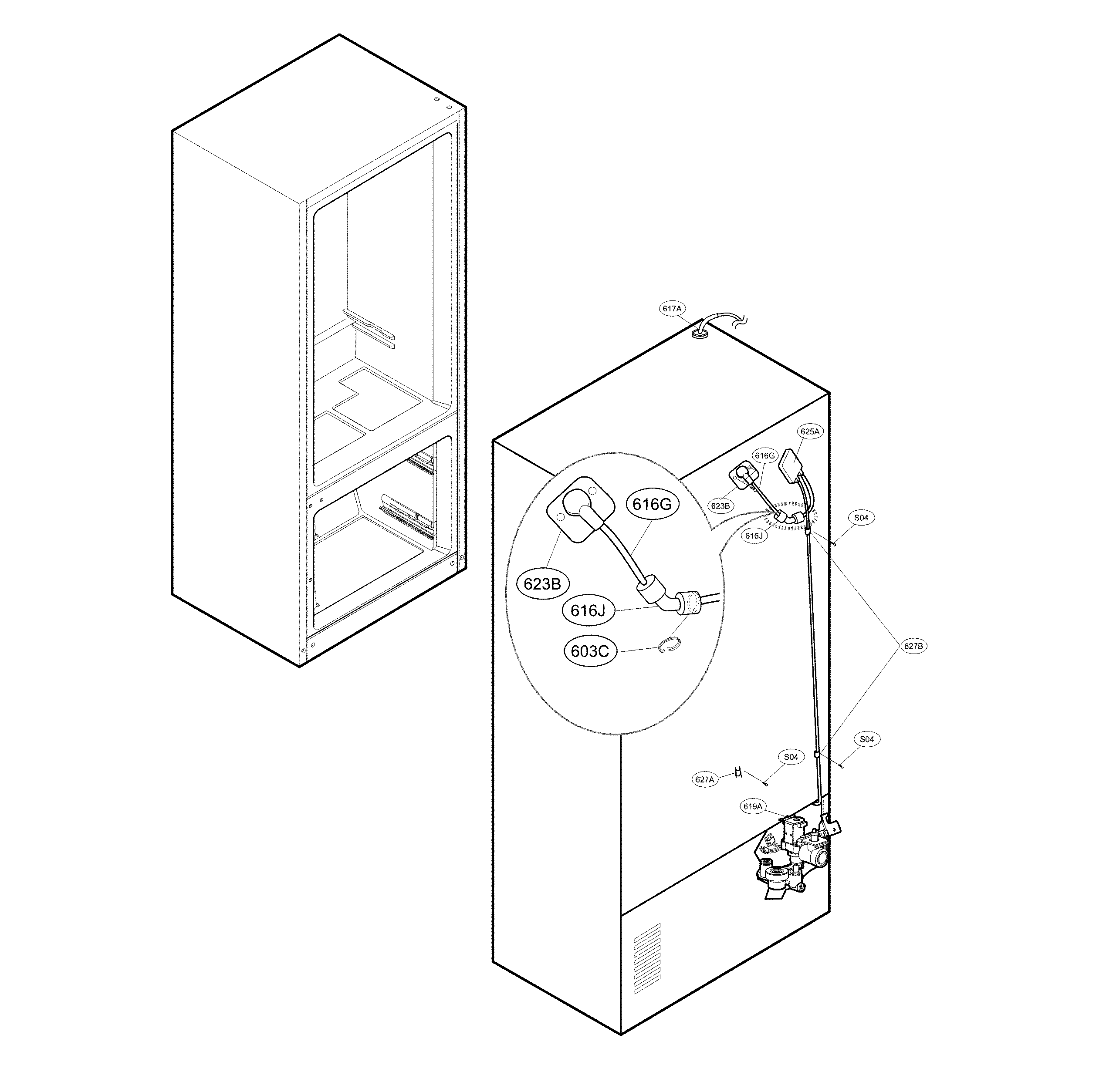 617A

625A

616G

623B

616J

S04

616G

623B

616J

603C

627B

S04

S04

627A

619A