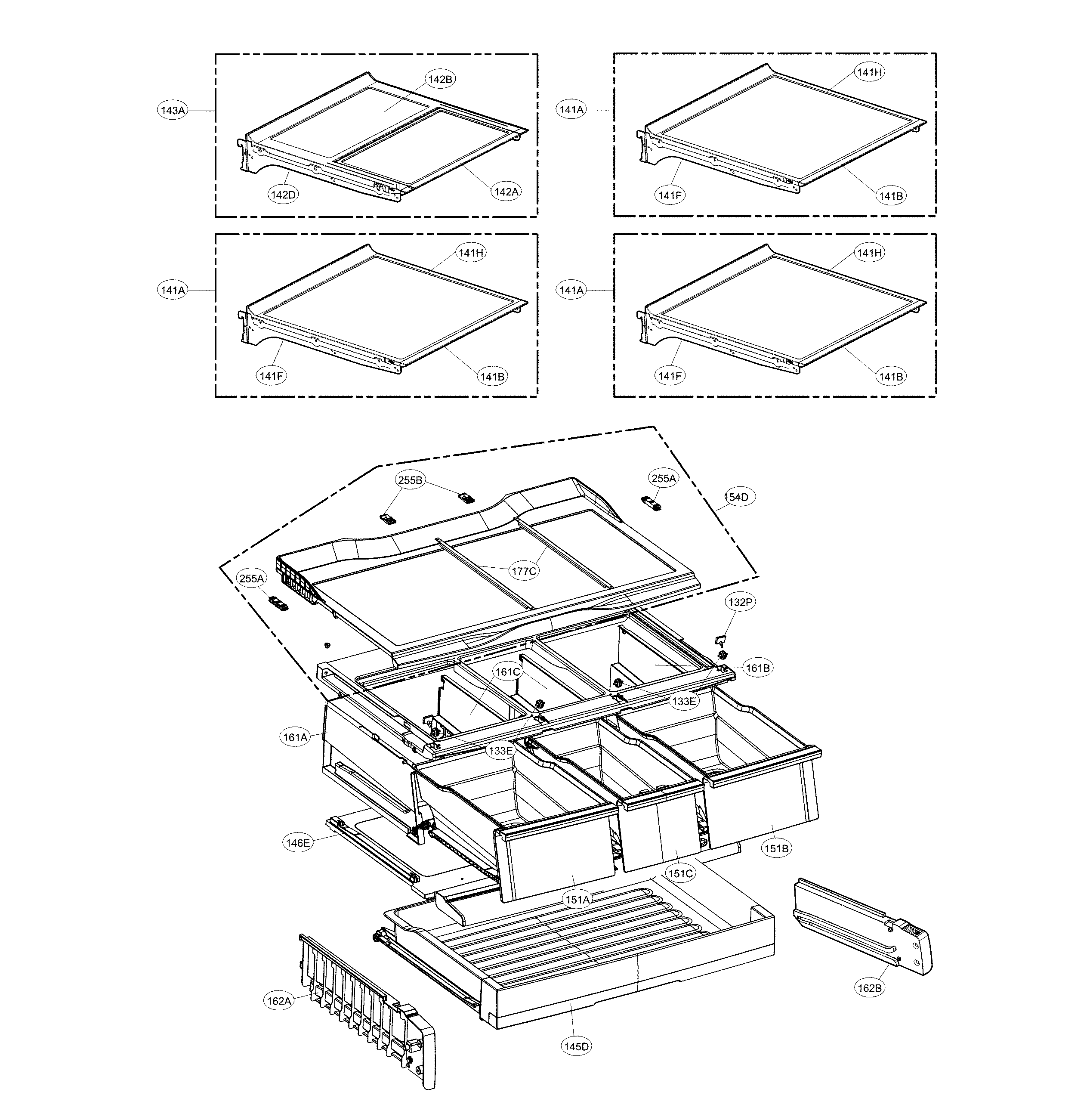 143A
142B
142D
142A

141A
141H
141F
141B

141A
141H
141F
141B

141A
141H
141F
141B

255B
255A
154D
177C
255A
132P
161C
161B
133E
161A
133E
146E
151B
151C
151A
162B
162A
145D