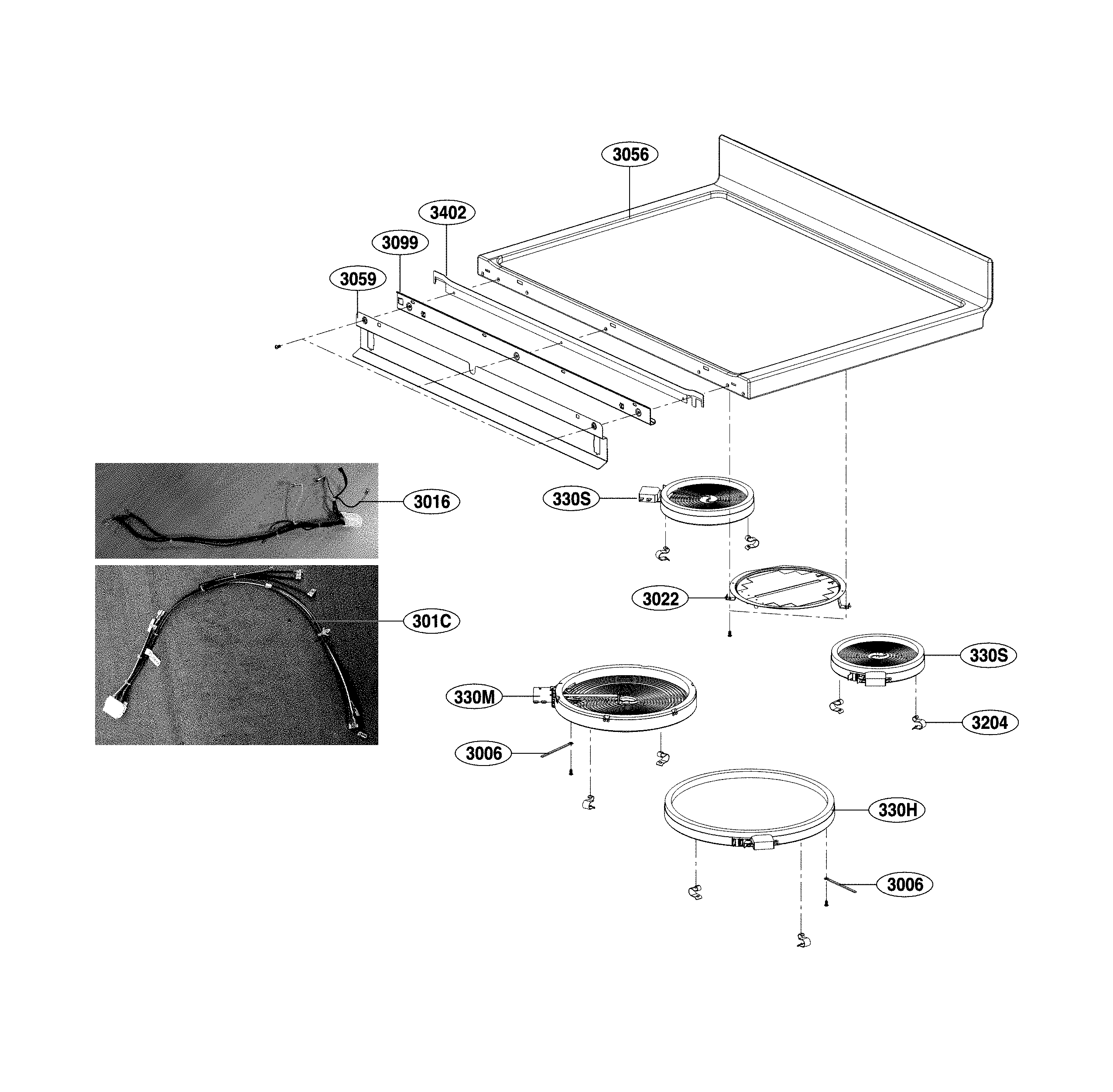 3056
3402
3099
3059
3016
330S
3022
301C
330S
330M
3204
3006
330H
3006