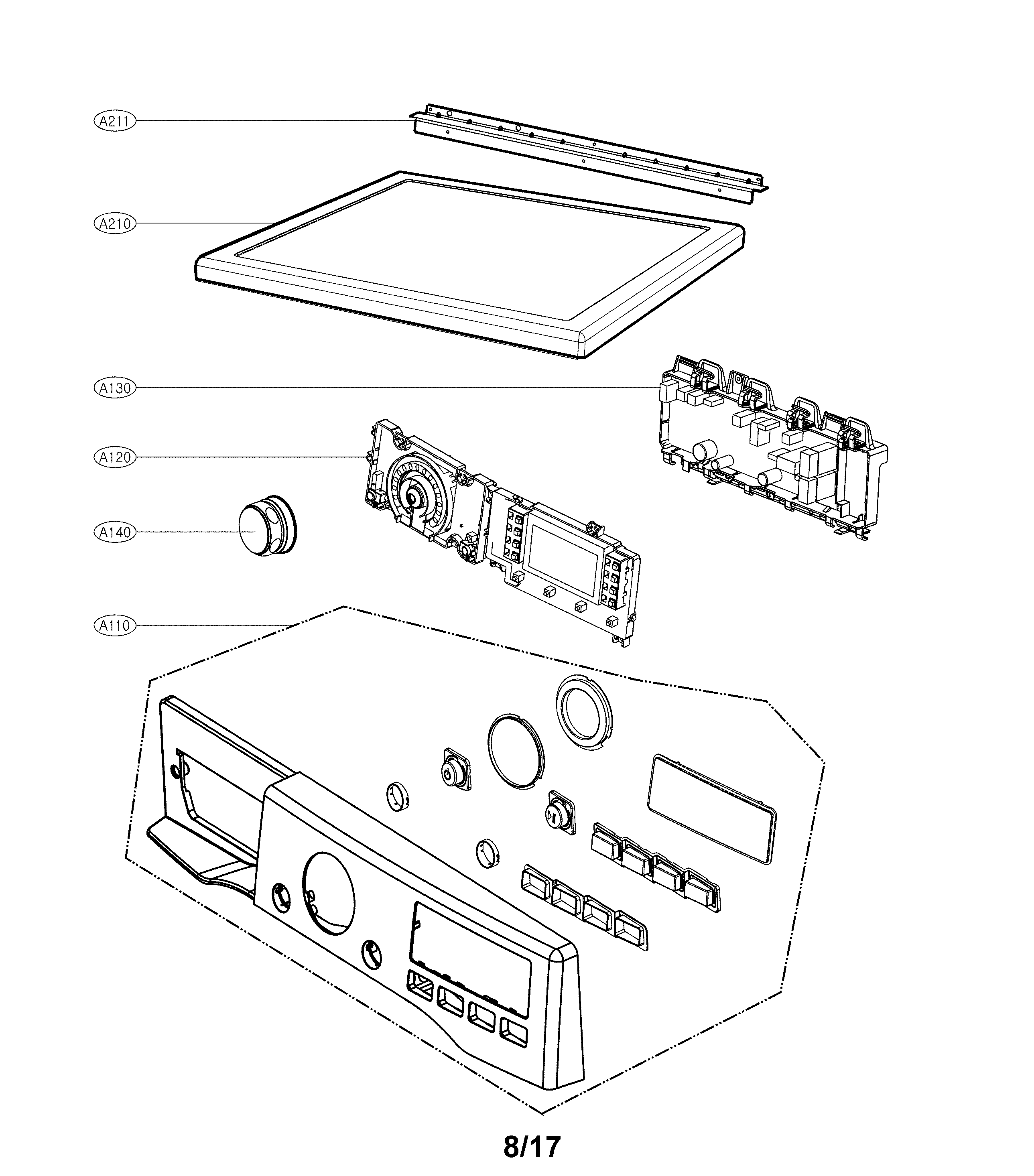 A211

A210

A130

A120

A140

A110

8/17