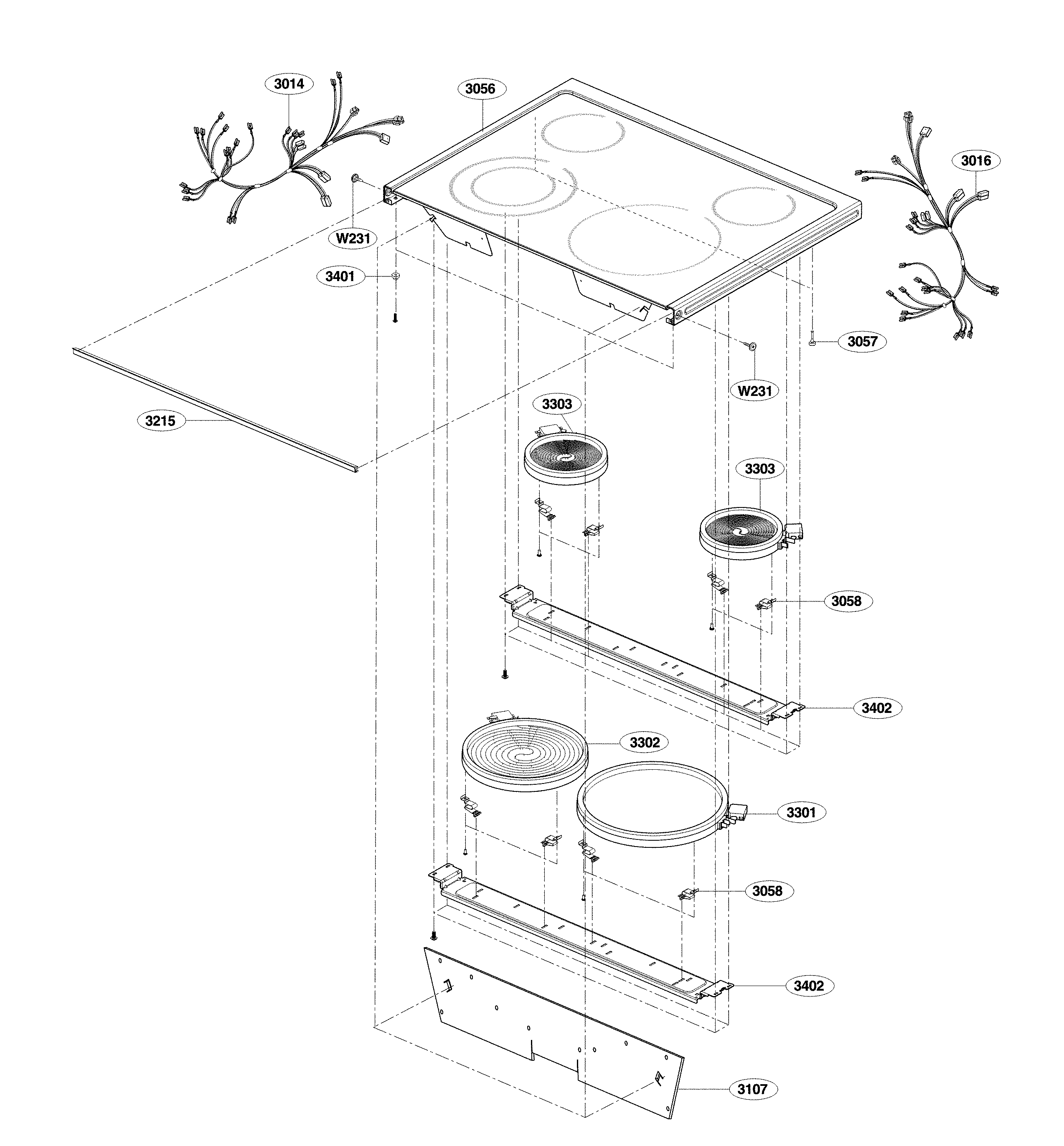 3014
3056
3016
W231
3401
3057
W231
3215
3303
3303
3058
3402
3302
3301
3058
3402
3107