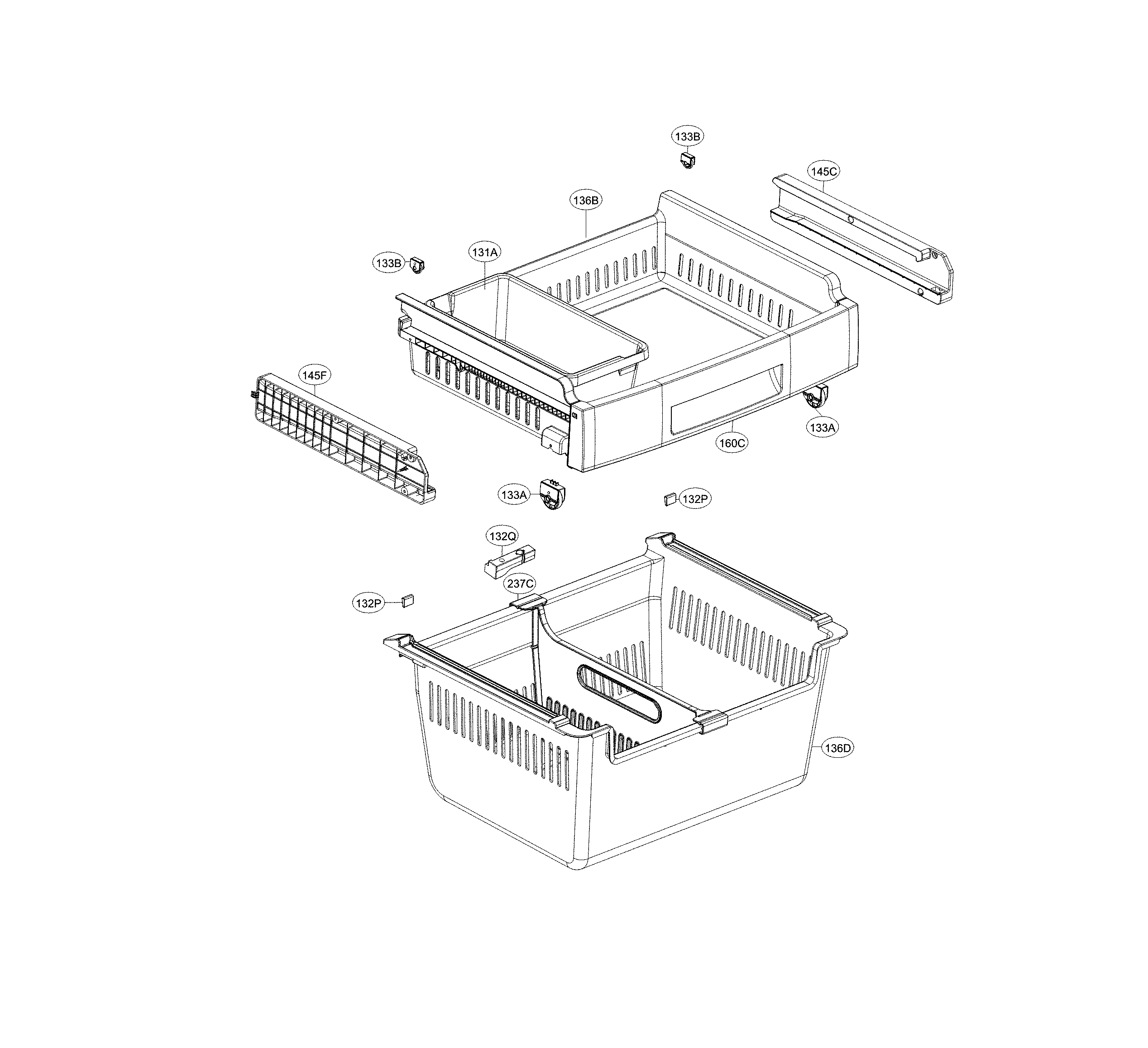 133B
145C
136B
131A
133B
145F
133A
160C
133A
132P
132Q
237C
132P
136D