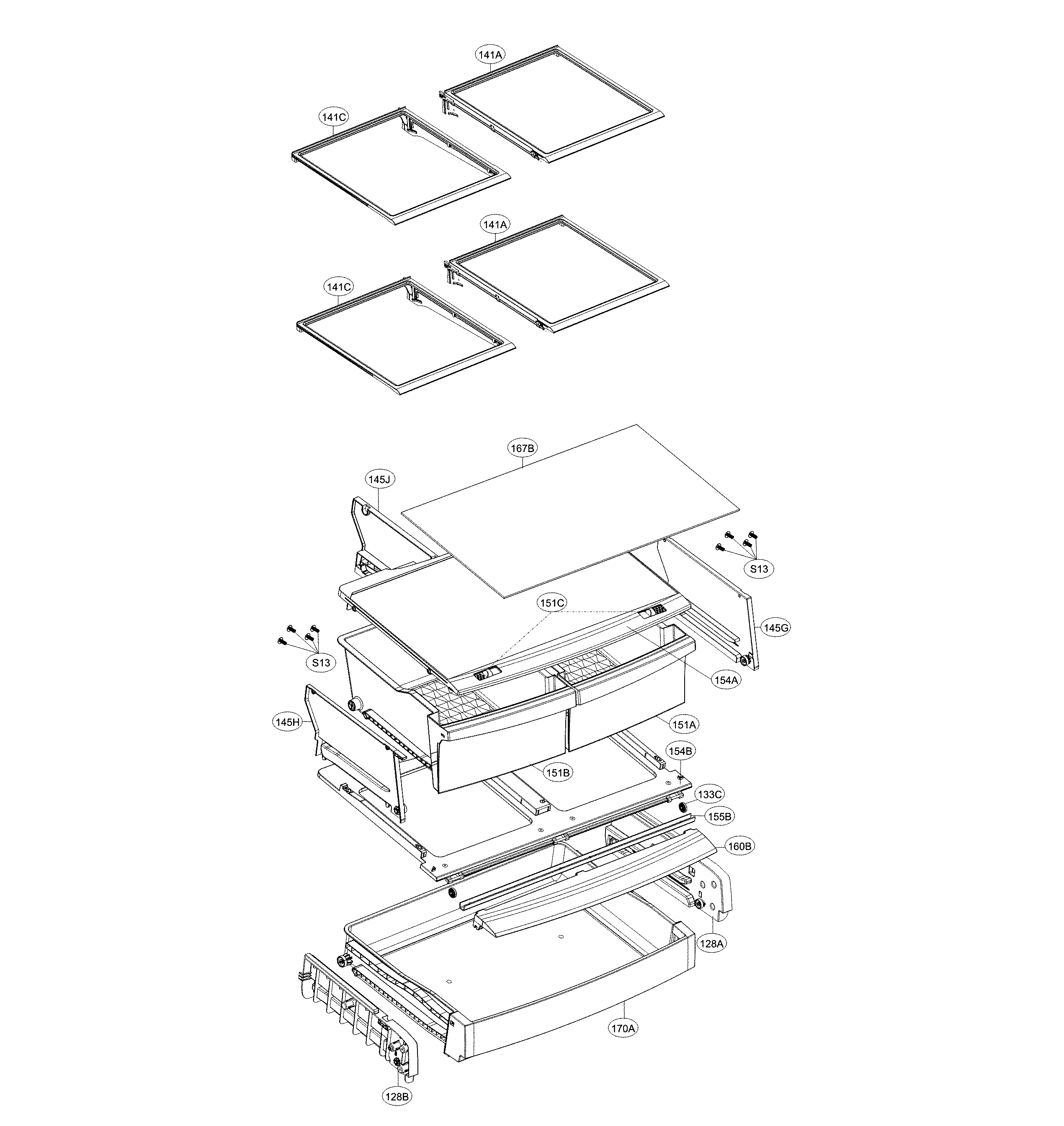 141A
141C
141A
141C
167B
145J
S13
151C
145G
S13
154A
145H
151A
154B
151B
133C
155B
160B
128A
170A
128B