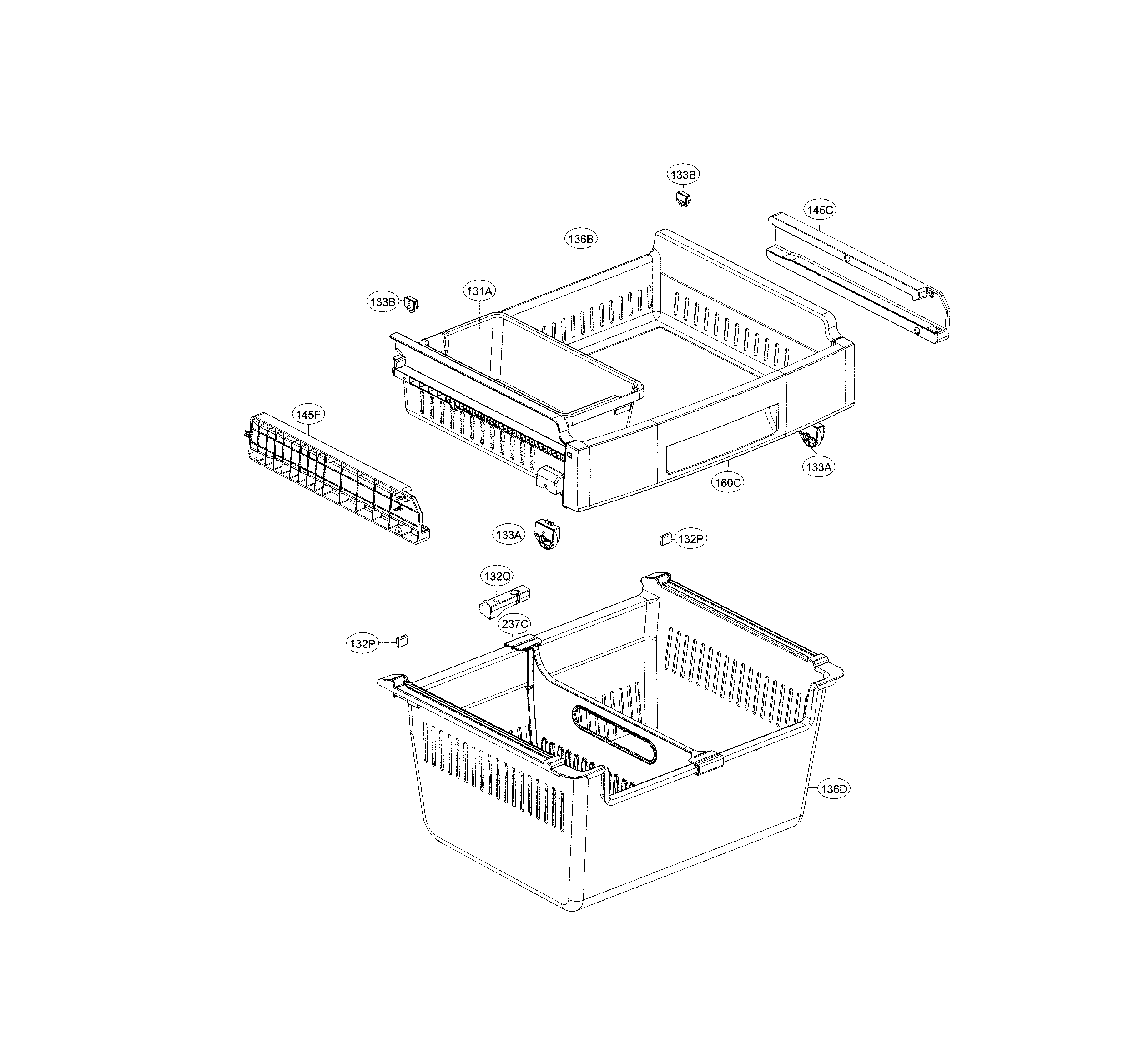 133B

145C

136B

133B

131A

145F

133A

160C

133A

132P

132Q

237C

132P

136D