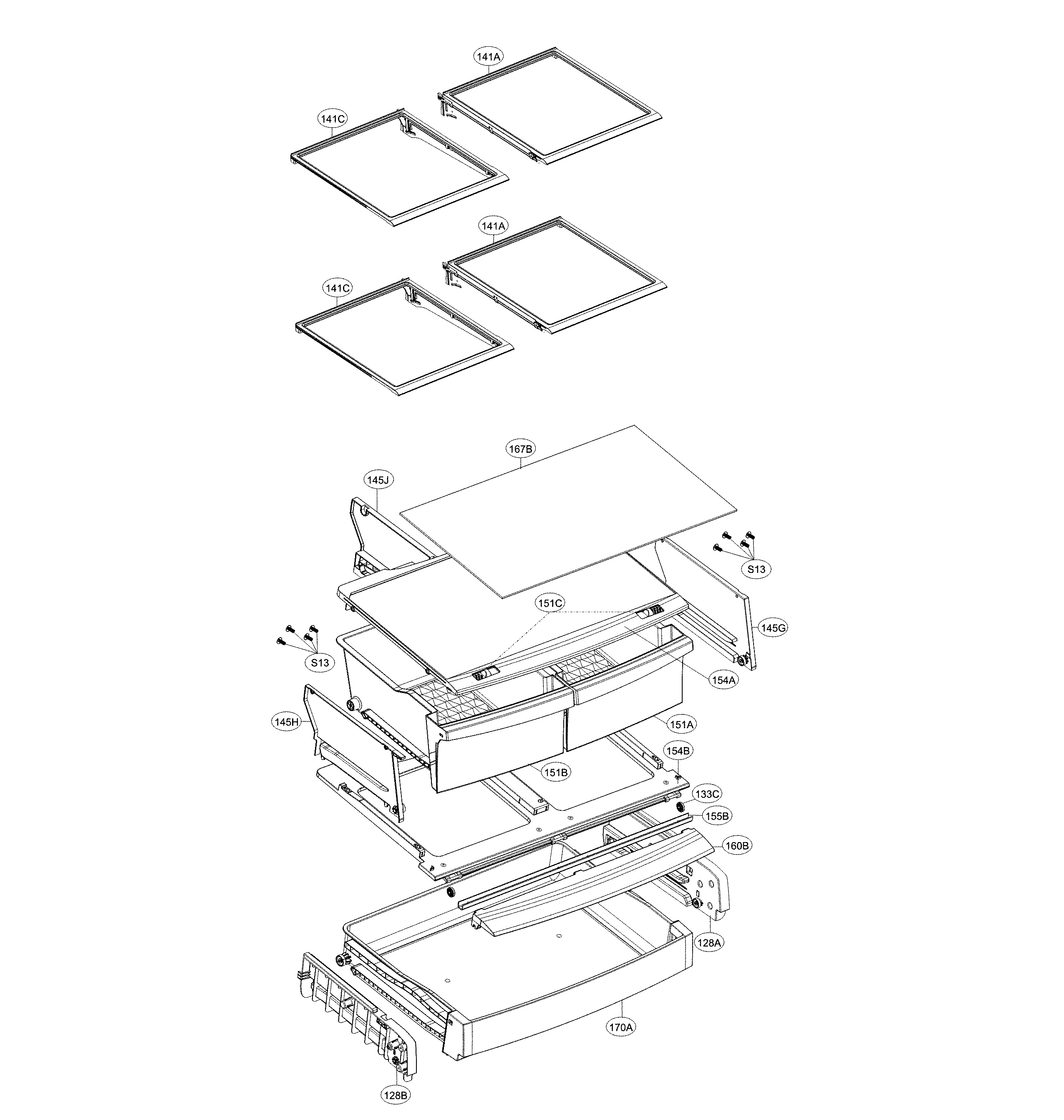 141A
141C
141A
141C
167B
145J
S13
151C
145G
S13
154A
145H
151A
154B
151B
133C
155B
160B
128A
170A
128B