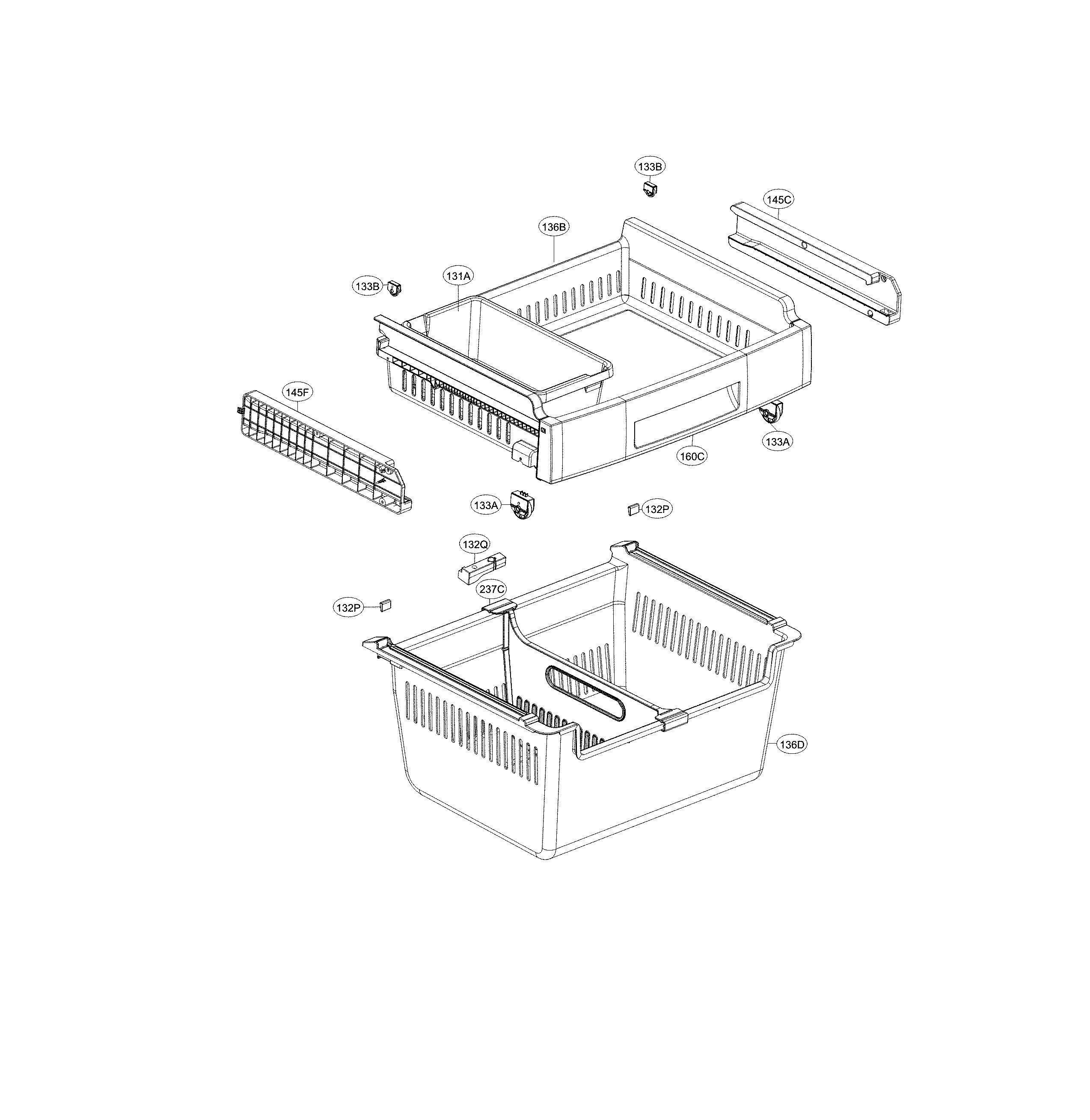 133B

145C

136B

133B

131A

145F

133A

160C

133A

132P

132Q

237C

132P

136D