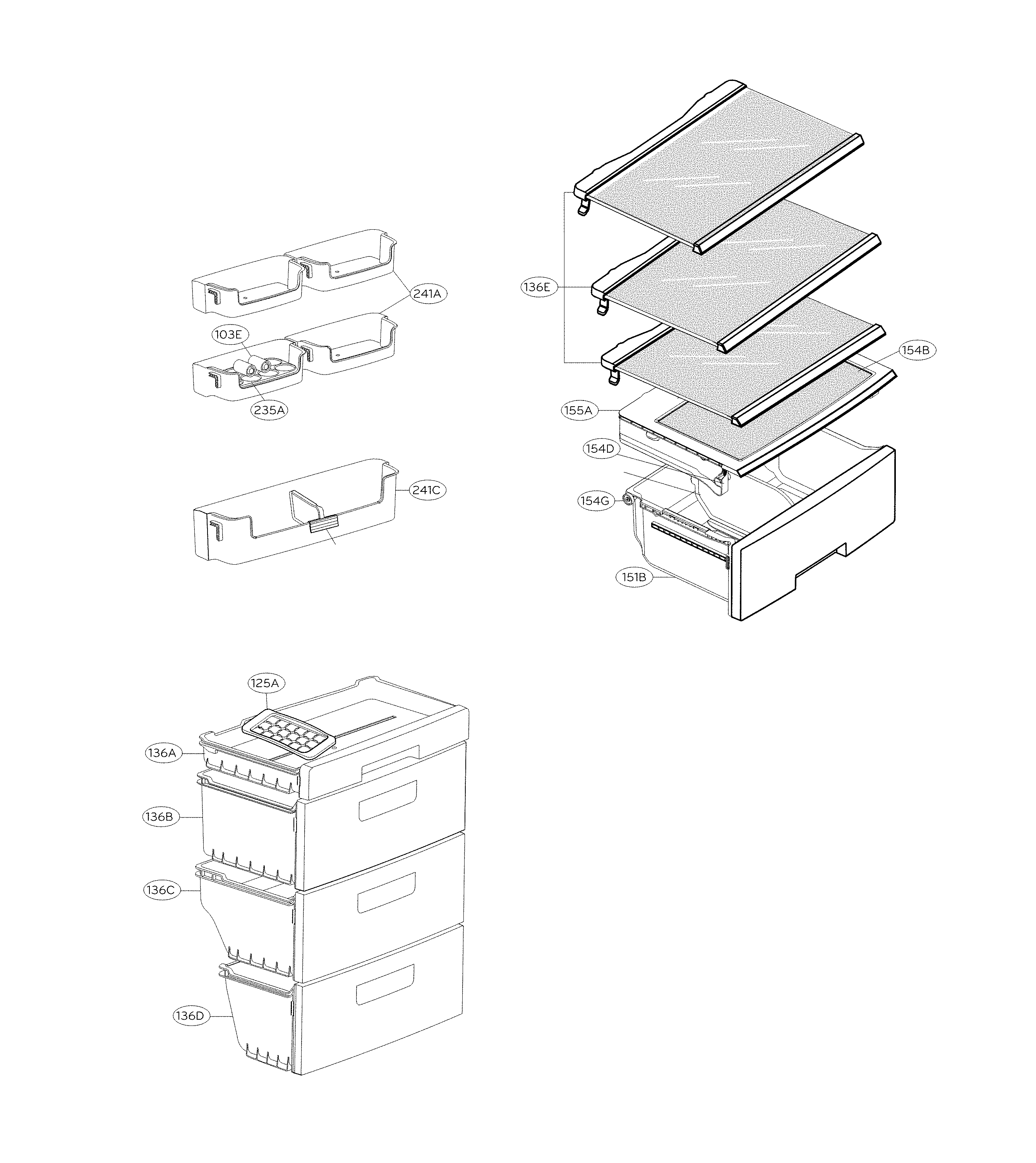 241A

103E

235A

241C

136E

154B

155A

154D

154G

151B

125A

136A

136B

136C

136D