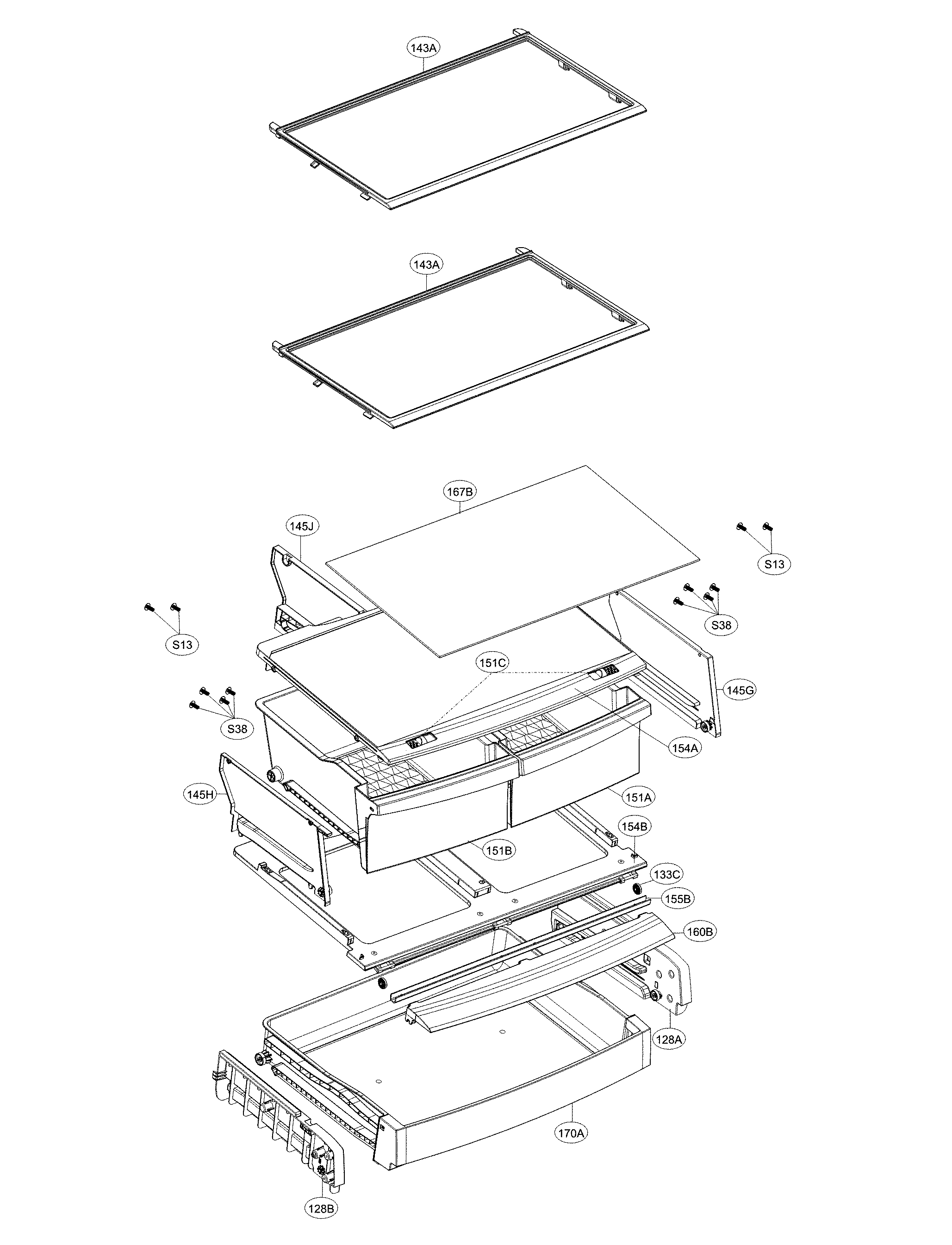 143A

143A

167B

145J

S13

S38

S13

151C

145G

S38

154A

145H

151A

154B

151B

133C

155B

160B

128A

170A

128B