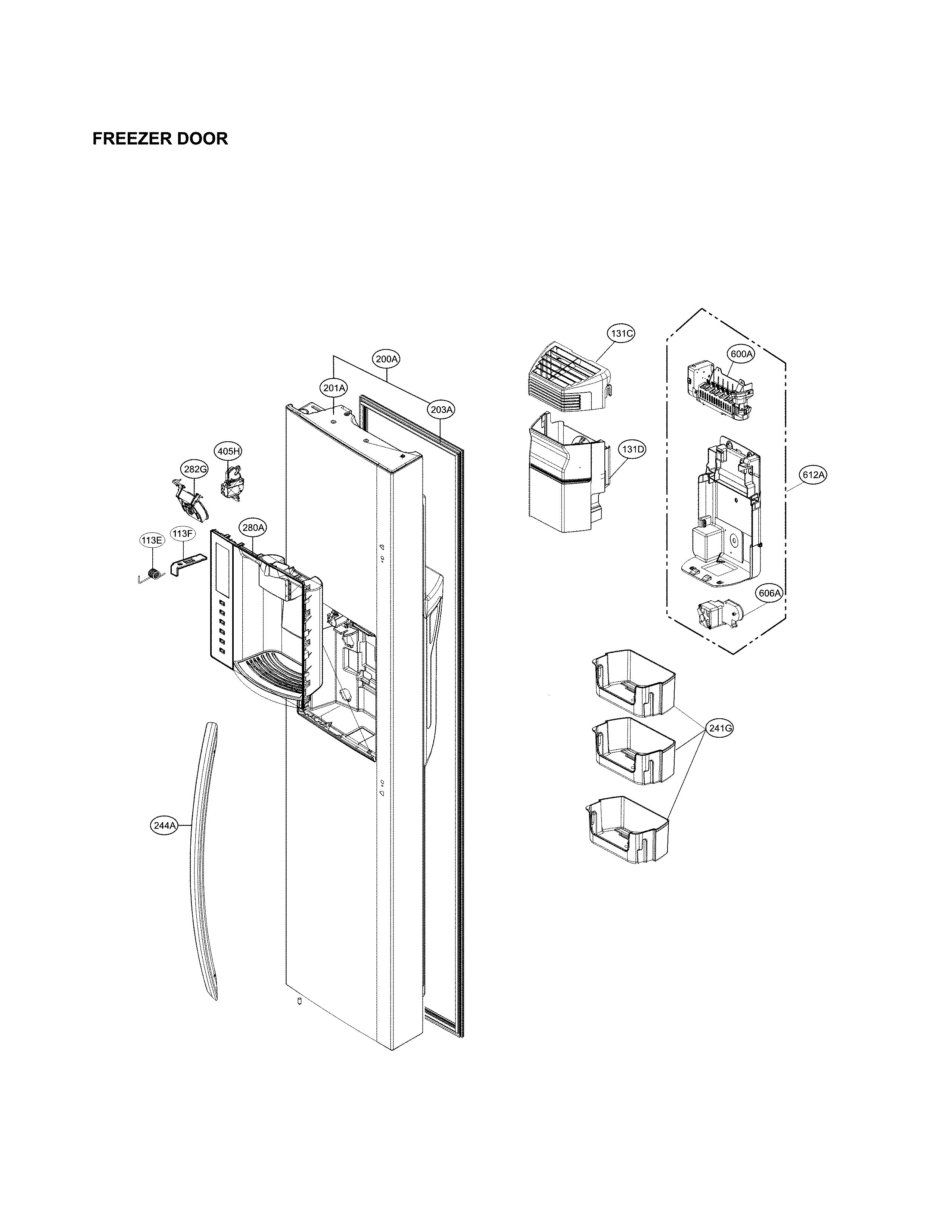 FREEZER DOOR

200A
201A
203A
405H
282G
280A
113E
113F
244A
131C
131D
600A
612A
606A
241G