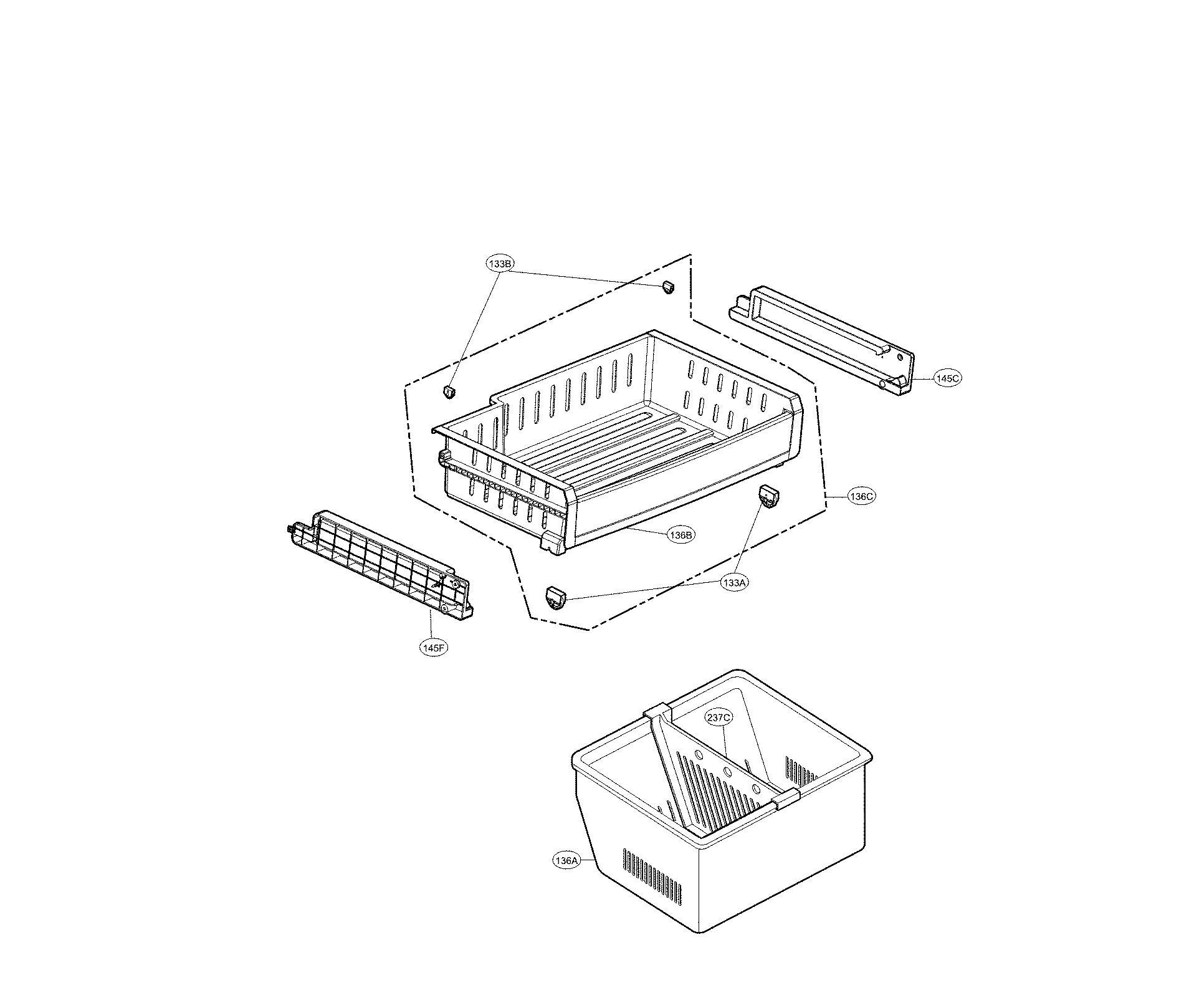 133B

145C

136C

136B

133A

145F

237C

136A