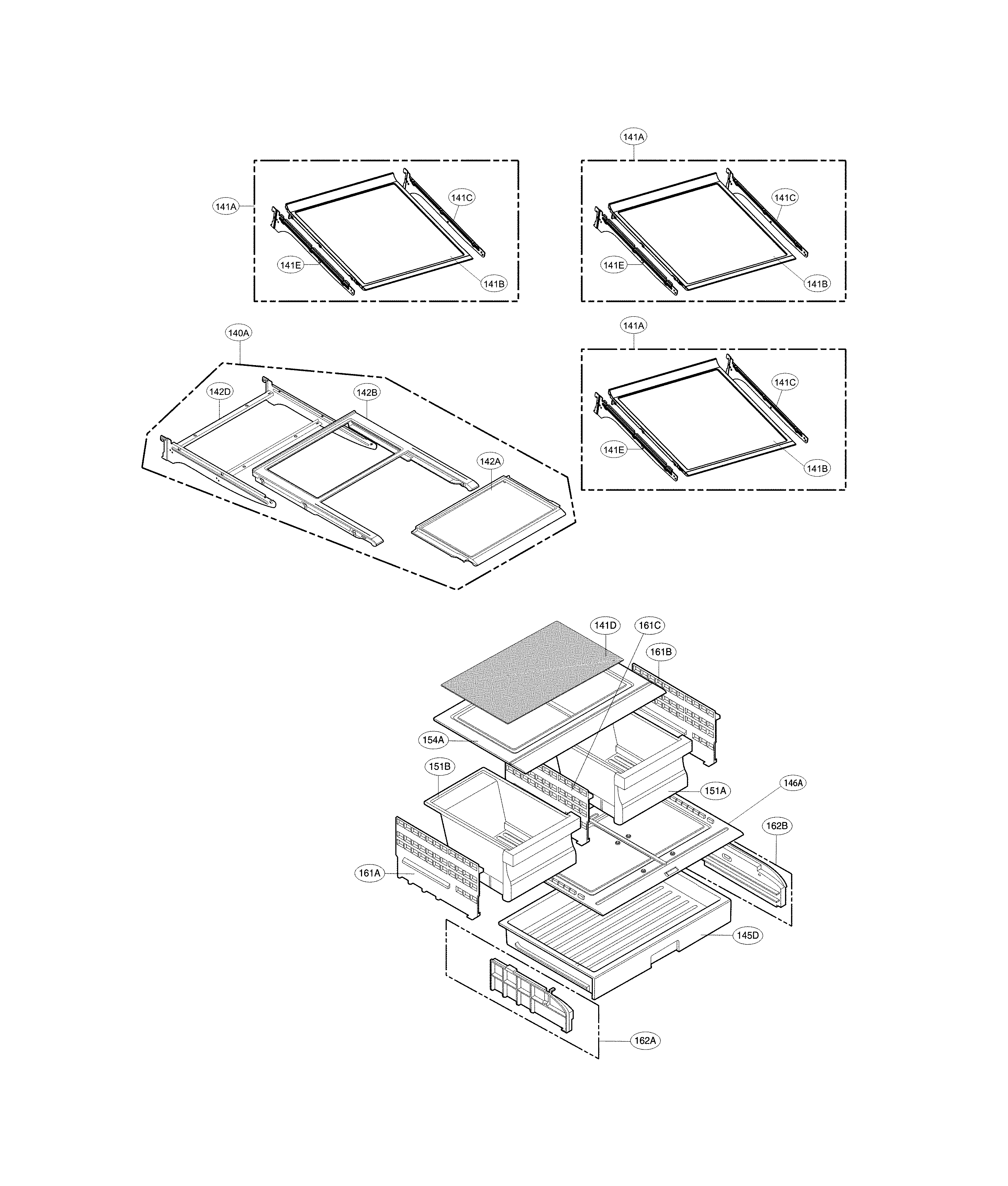 141A
141C
141E
141B

141A
141C
141E
141B

140A
142D
142B
142A

141A
141C
141E
141B

141D
161C
161B
154A
151B
151A
146A
162B
161A
145D
162A