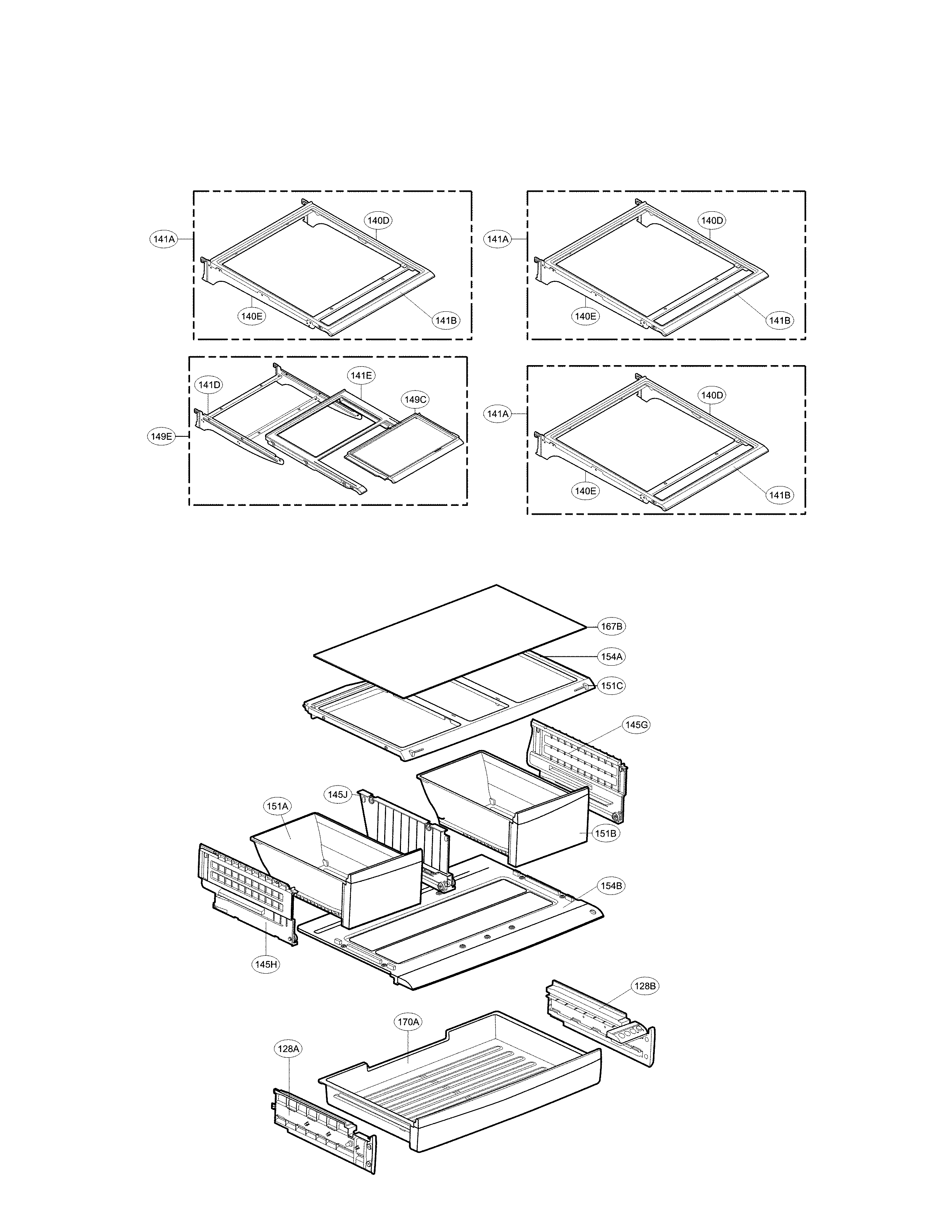 141A
140D
140E
141B

141A
140D
140E
141B

141D
141E
149C
149E

141A
140D
140E
141B

167B
154A
151C
145G
145J
151A
151B
154B
145H
128B
170A
128A