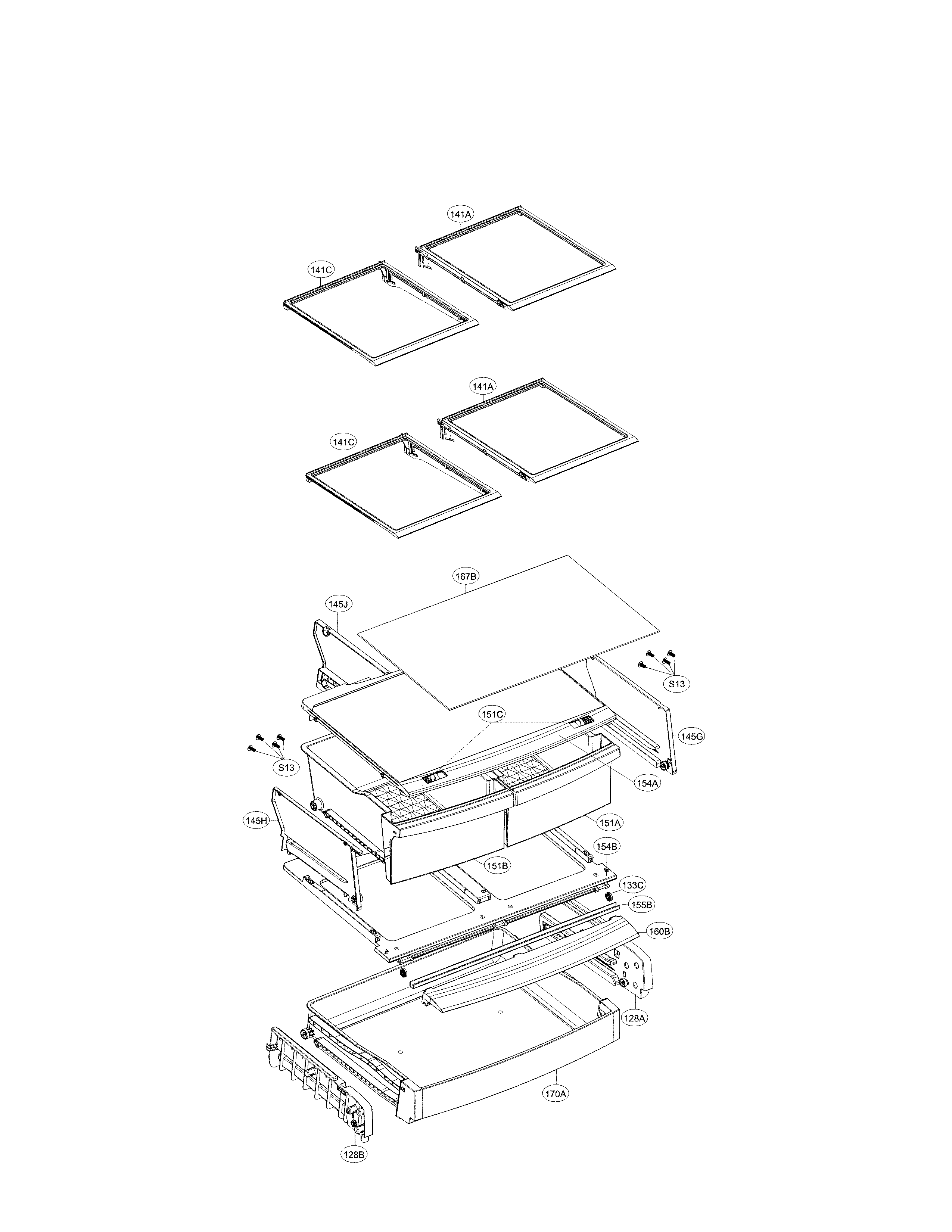 141A

141C

141A

141C

167B

145J

S13

151C

145G

S13

154A

145H

151A

154B

151B

133C

155B

160B

128A

170A

128B