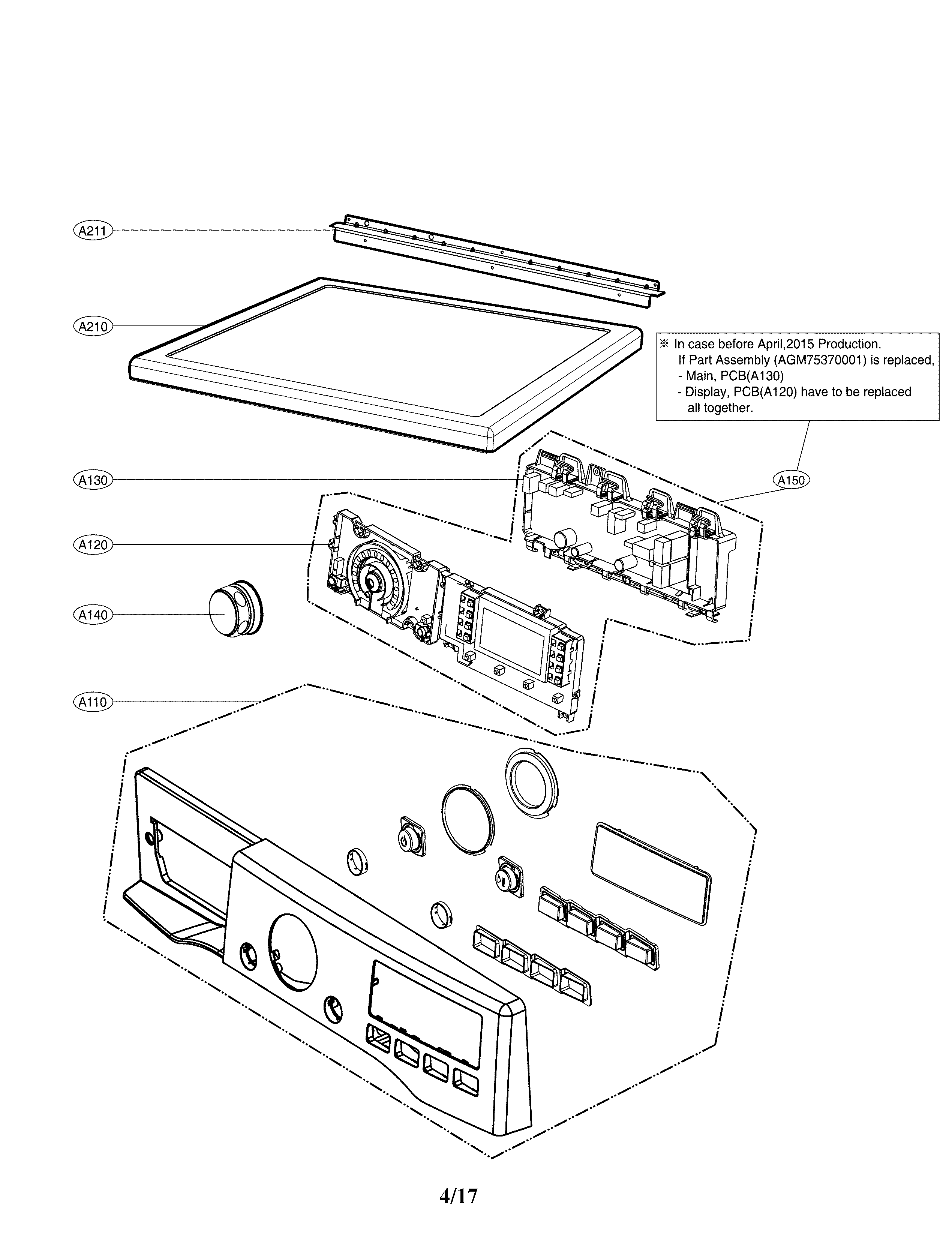 A211

A210

※ In case before April,2015 Production.
If Part Assembly (AGM75370001) is replaced,
- Main, PCB(A130)
- Display, PCB(A120) have to be replaced all together.

A130

A150

A120

A140

A110

4/17