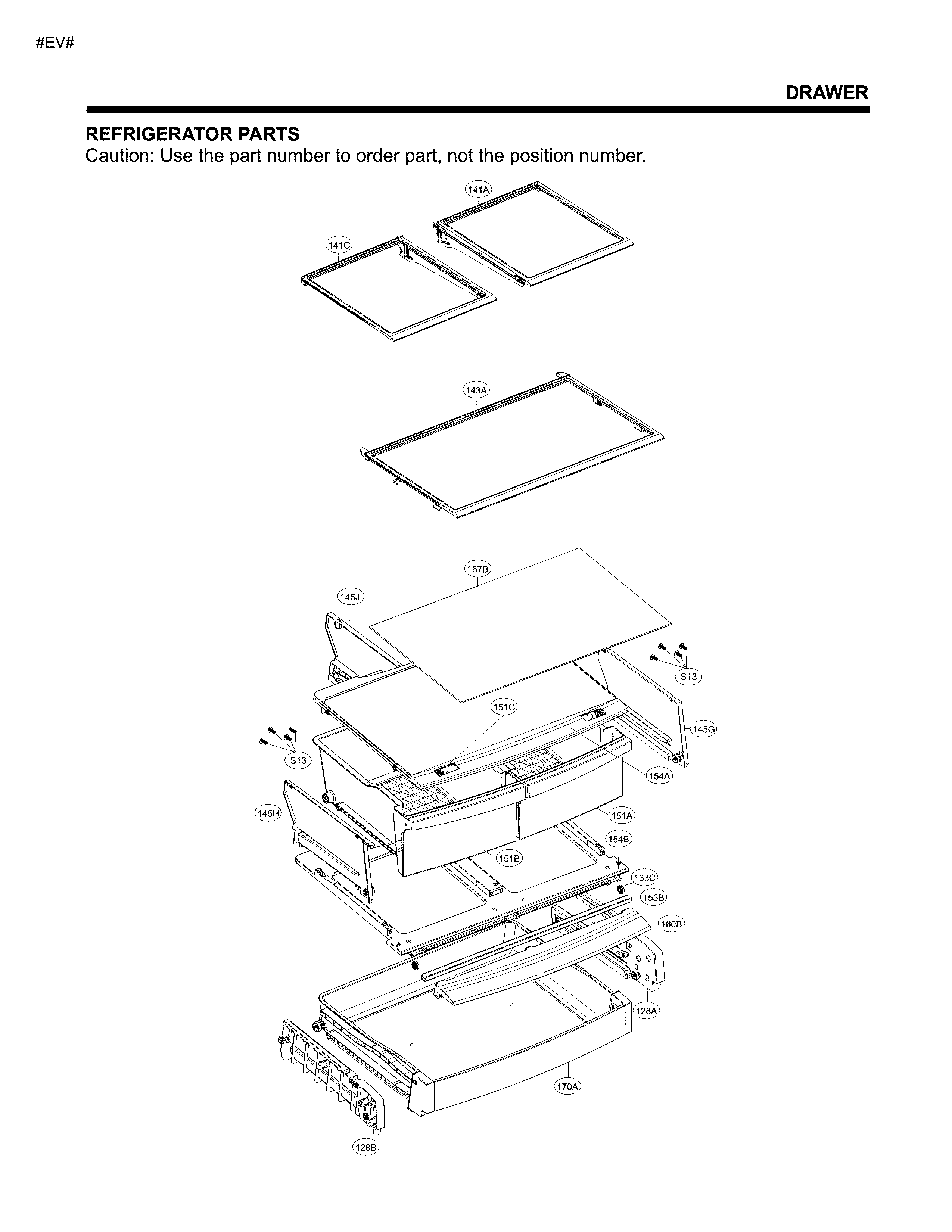 #EV#

DRAWER

REFRIGERATOR PARTS
Caution: Use the part number to order part, not the position number.

141A
141C
143A
167B
145J
S13
151C
145G
S13
154A
145H
151A
154B
151B
133C
155B
160B
128A
170A
128B