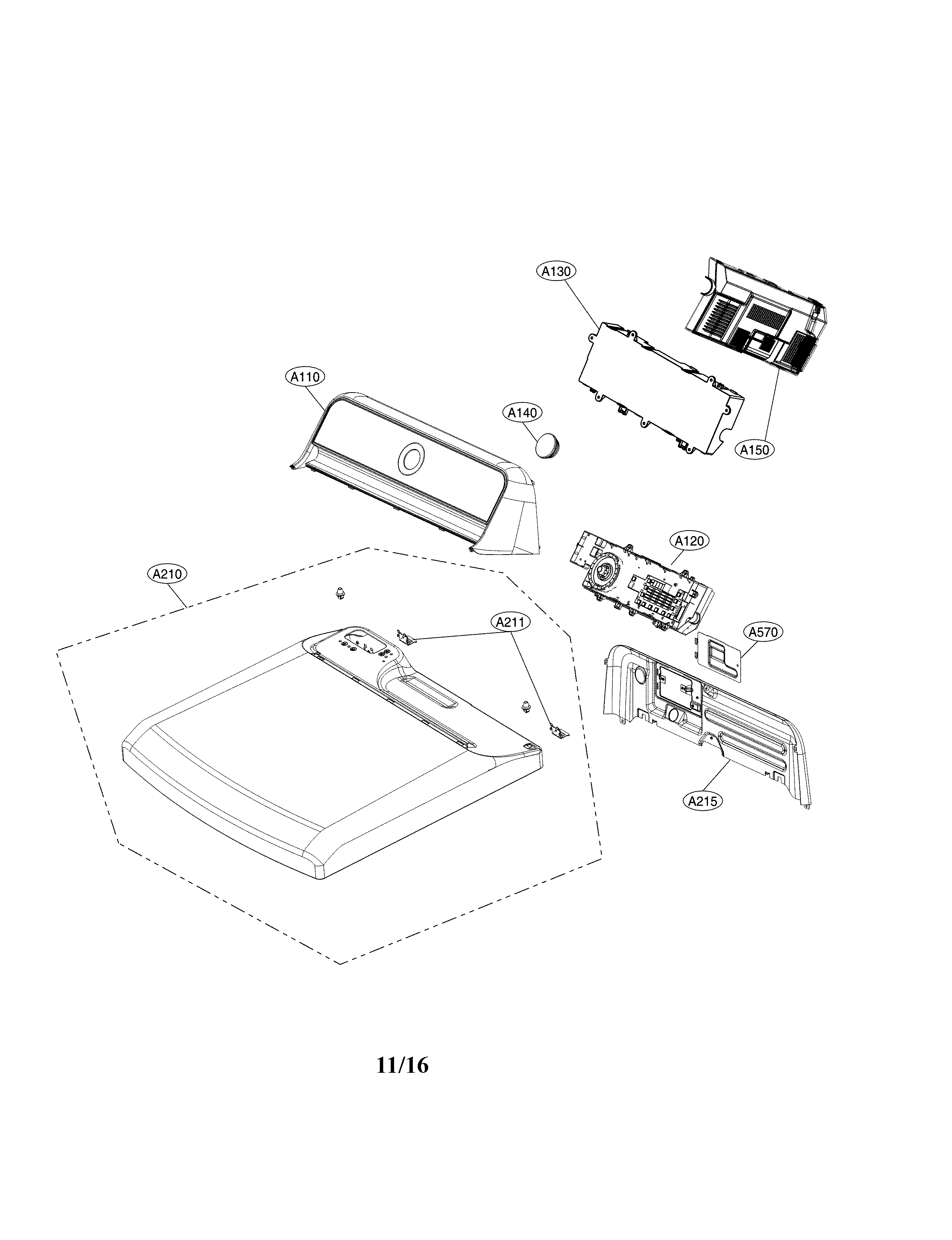 A130

A110

A140

A150

A120

A210

A211

A570

A215

11/16