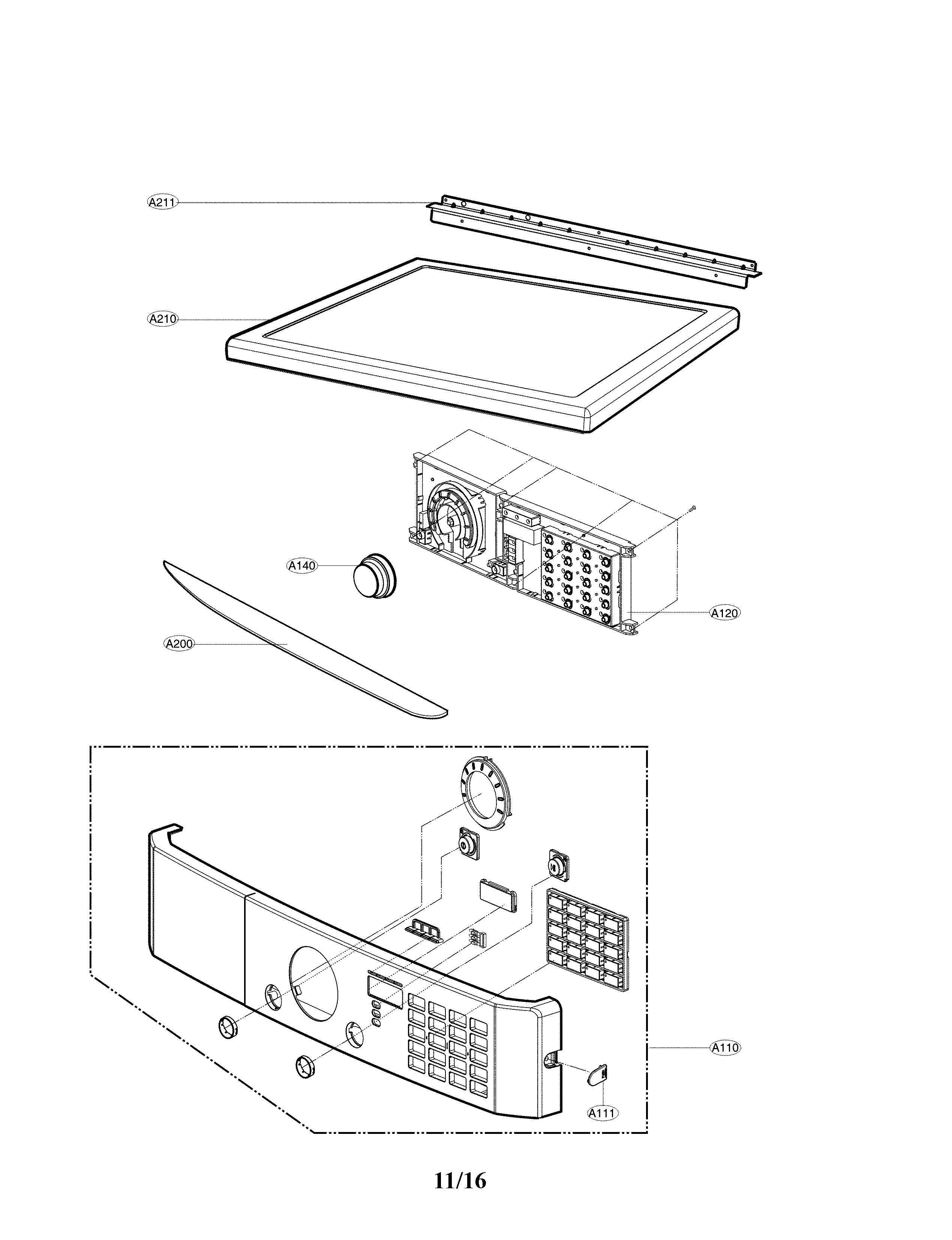 A211

A210

A140

A120

A200

A110

A111

11/16