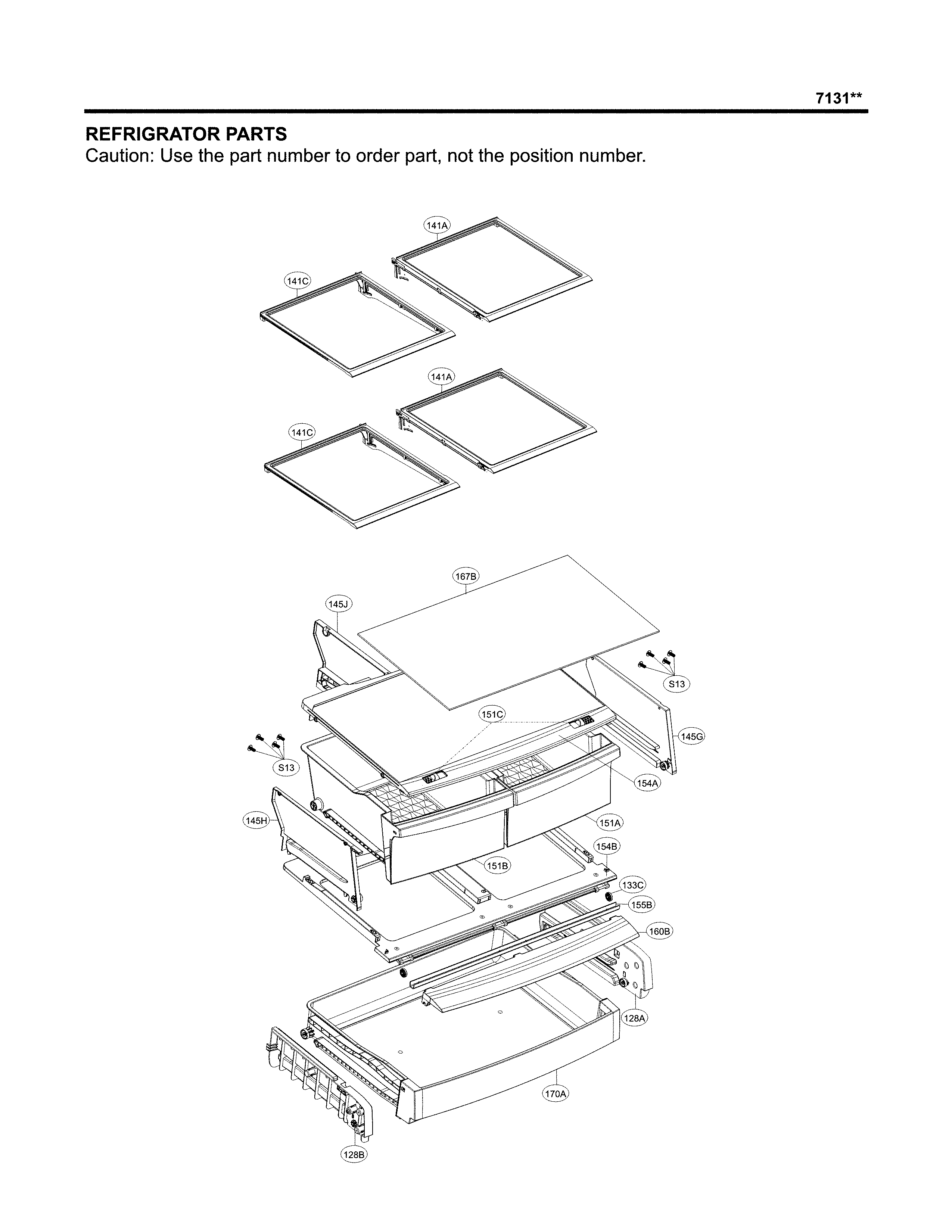 7131**

REFRIGRATOR PARTS
Caution: Use the part number to order part, not the position number.

141A
141C
141A
141C
167B
145J
S13
151C
145G
S13
154A
145H
151A
154B
151B
133C
155B
160B
128A
170A
128B