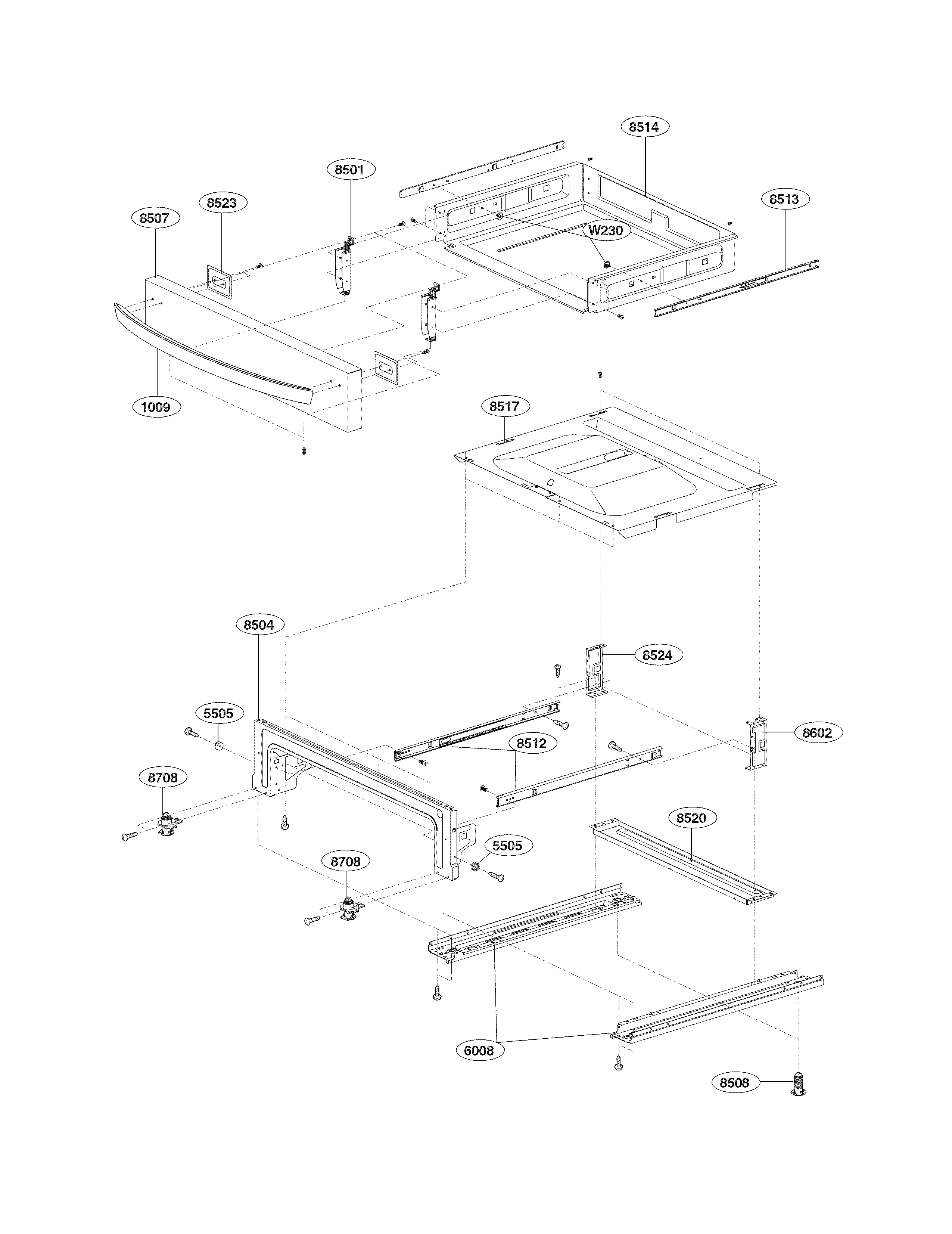 8514
8501
8523
8513
8507
W230
1009
8517
8504
8524
5505
8602
8512
8708
8520
5505
8708
6008
8508