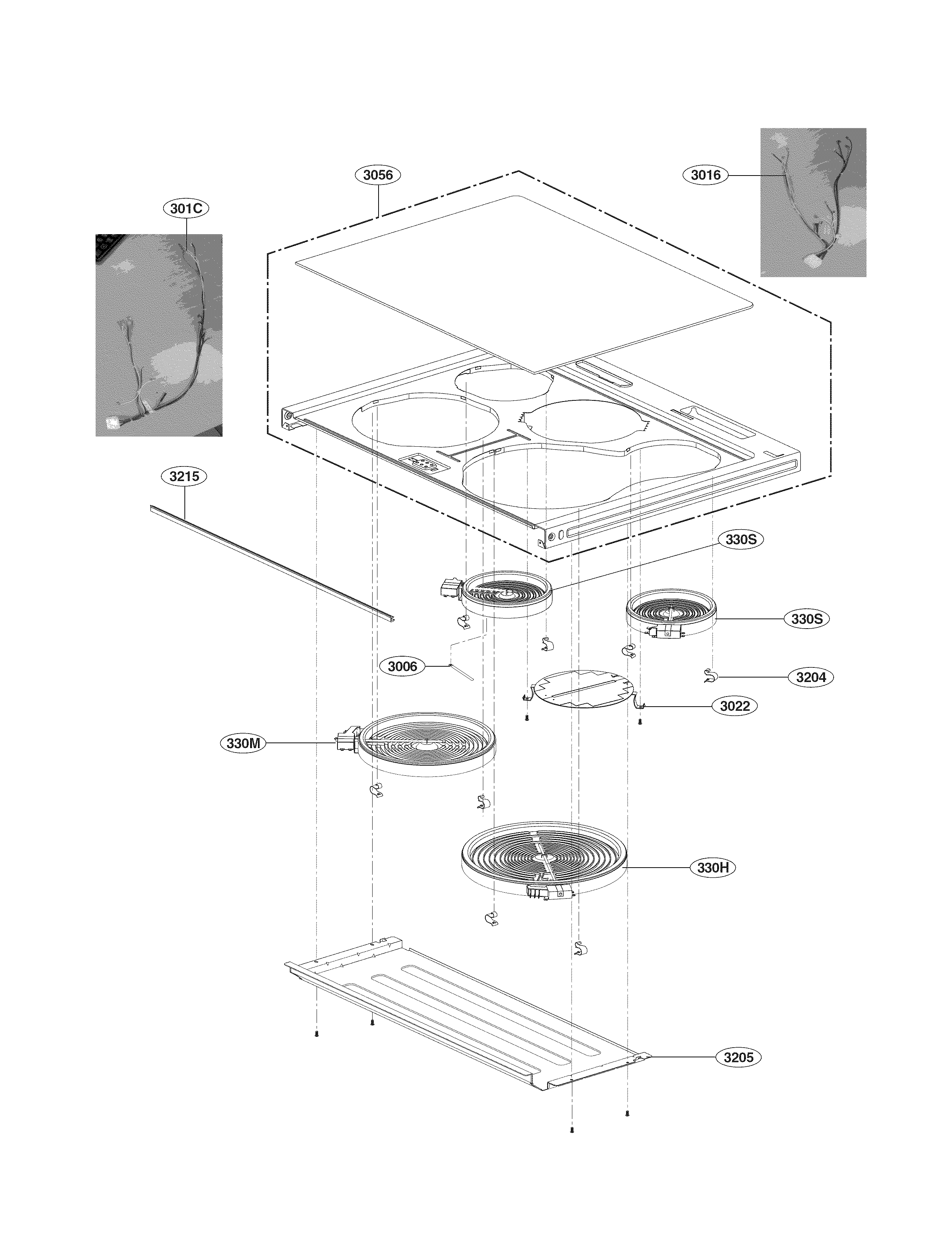 3056

3016

301C

3215

330S

330S

3006

3204

3022

330M

330H

3205