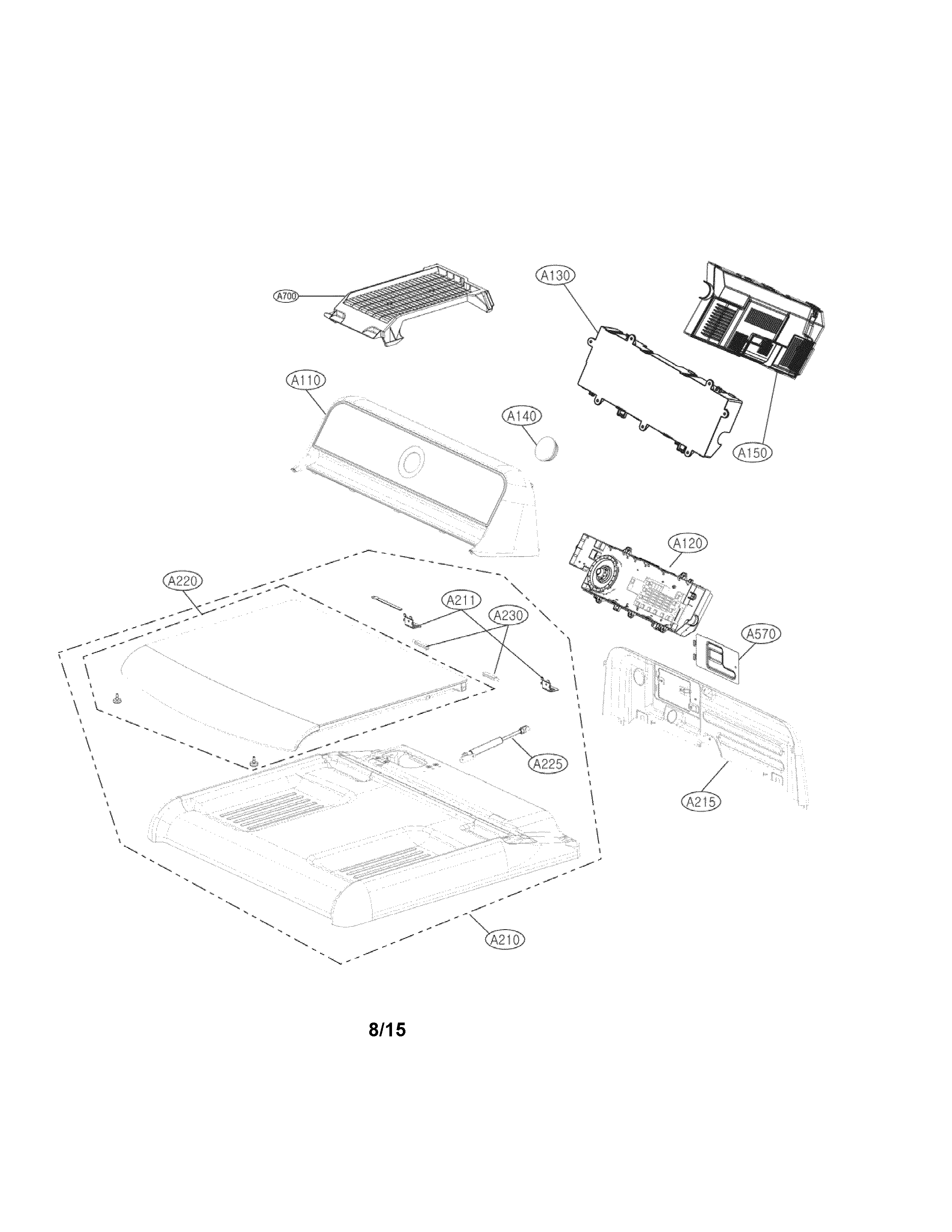 A700
A130
A110
A140
A150
A120
A220
A211
A230
A570
A225
A215
A210
8/15