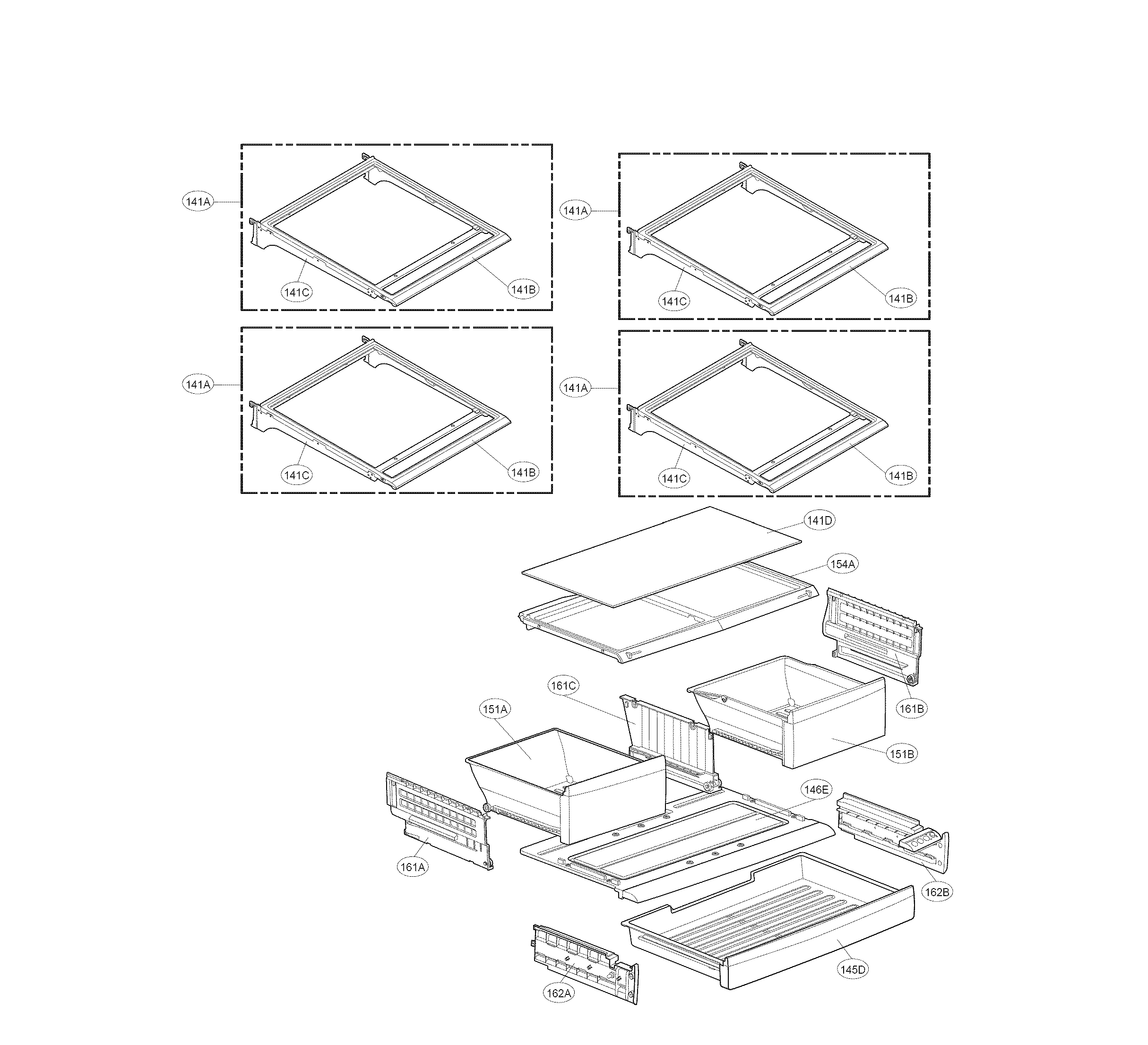 141A
141C
141B
141A
141C
141B
141A
141C
141B
141A
141C
141B
141D
154A
161B
161C
151A
151B
146E
161A
162B
145D
162A