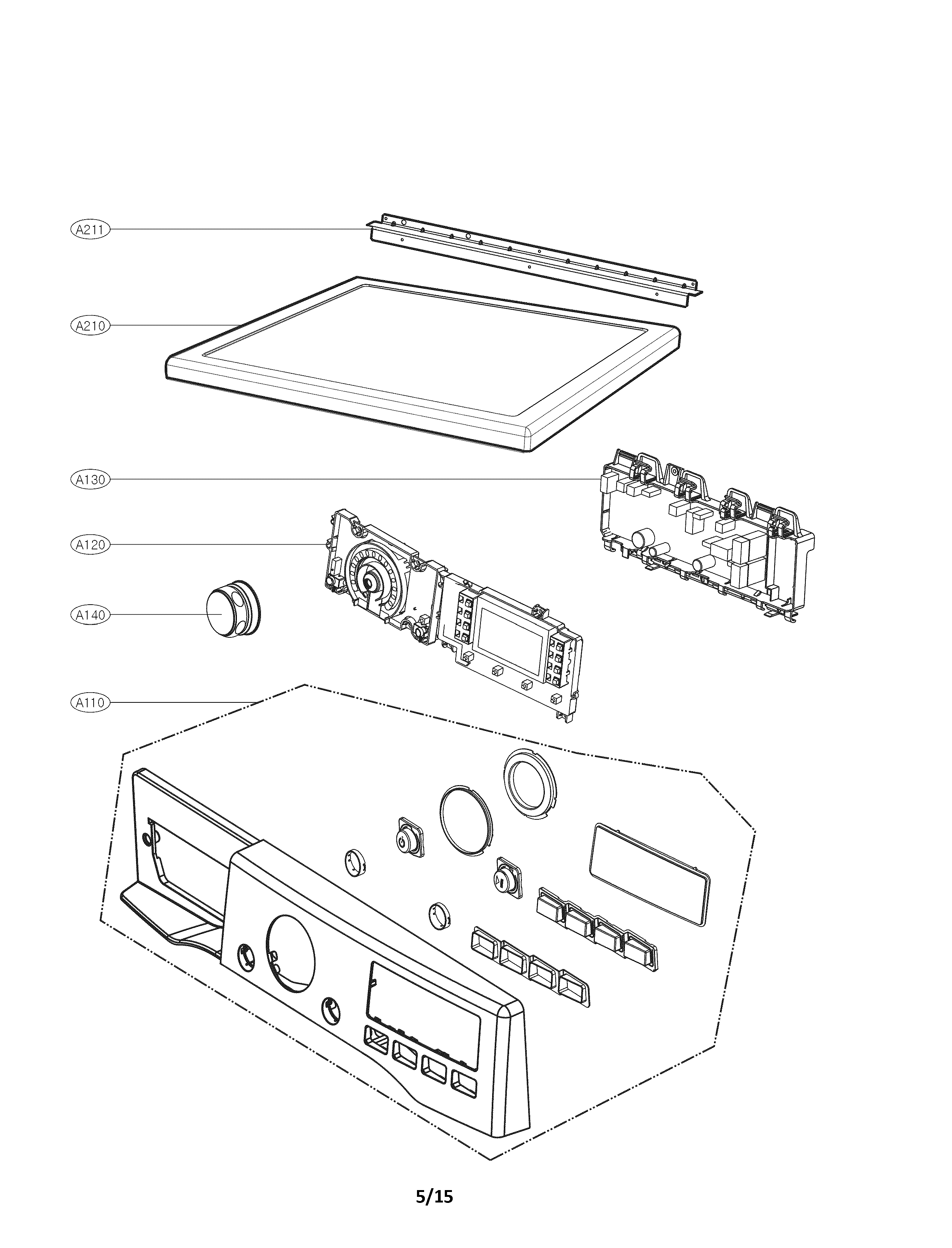 A211

A210

A130

A120

A140

A110

5/15