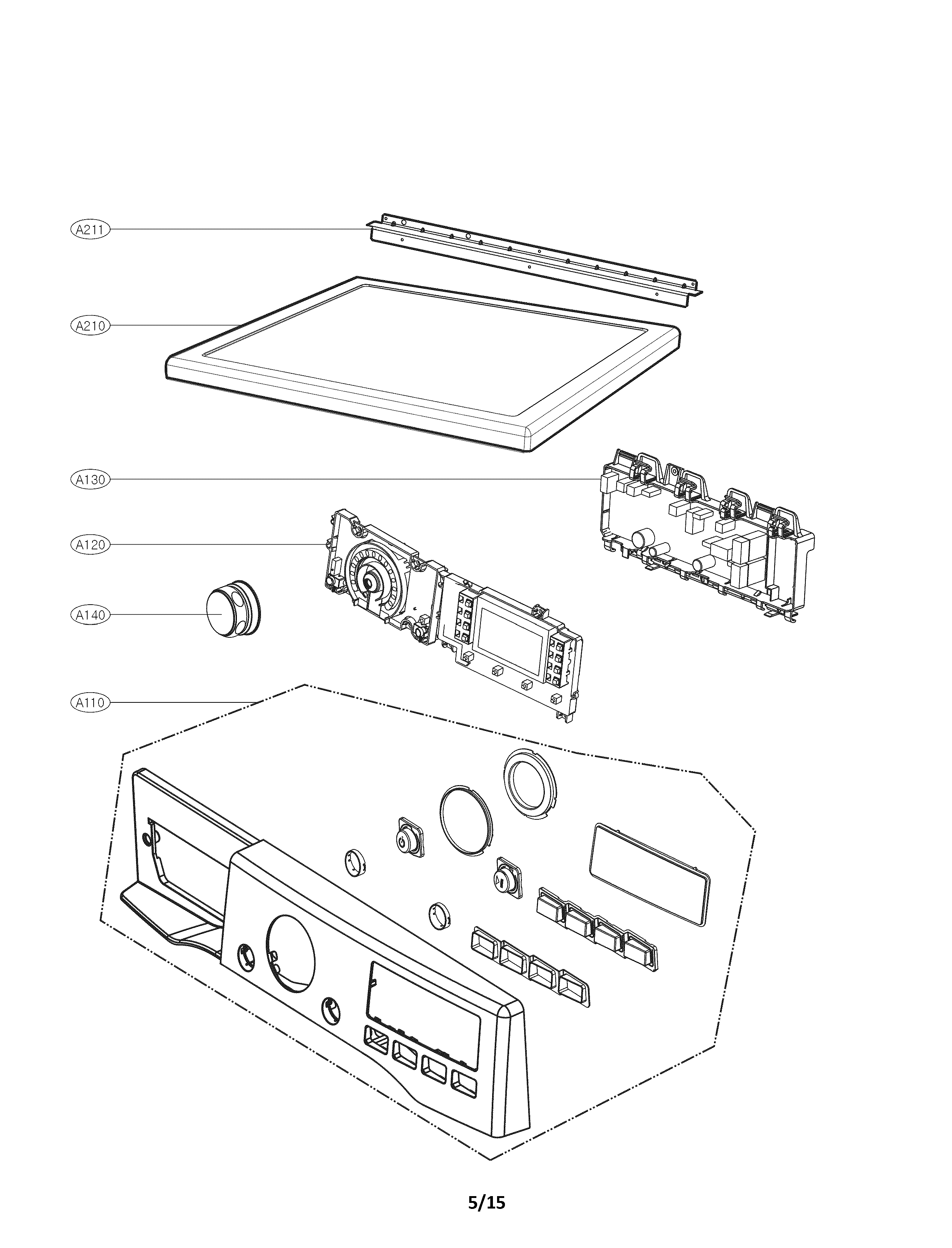 A211

A210

A130

A120

A140

A110

5/15