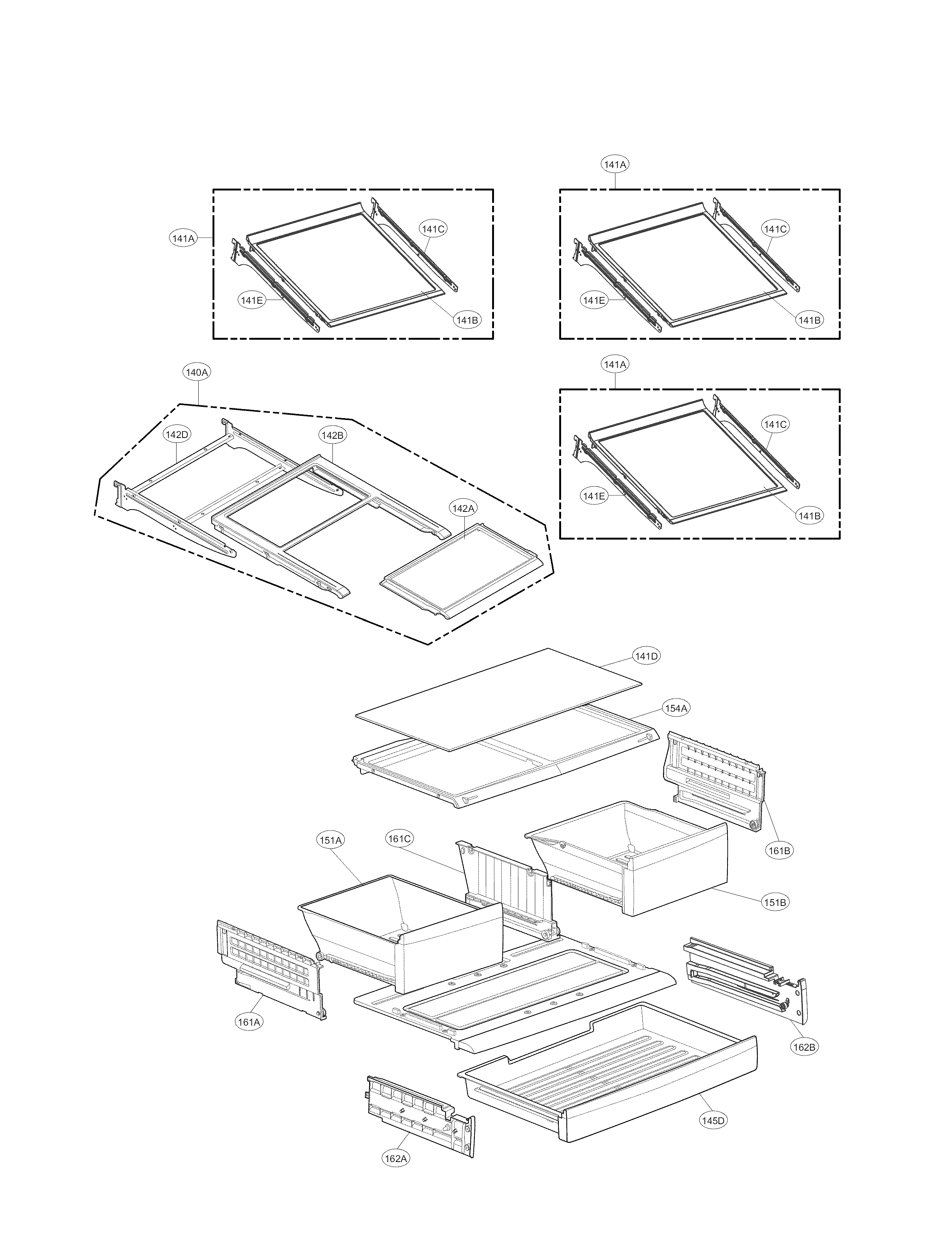 141A
141C
141E
141B
141A
141C
141E
141B
140A
142D
142B
142A
141A
141C
141E
141B
141D
154A
161B
151A
161C
151B
161A
162B
145D
162A