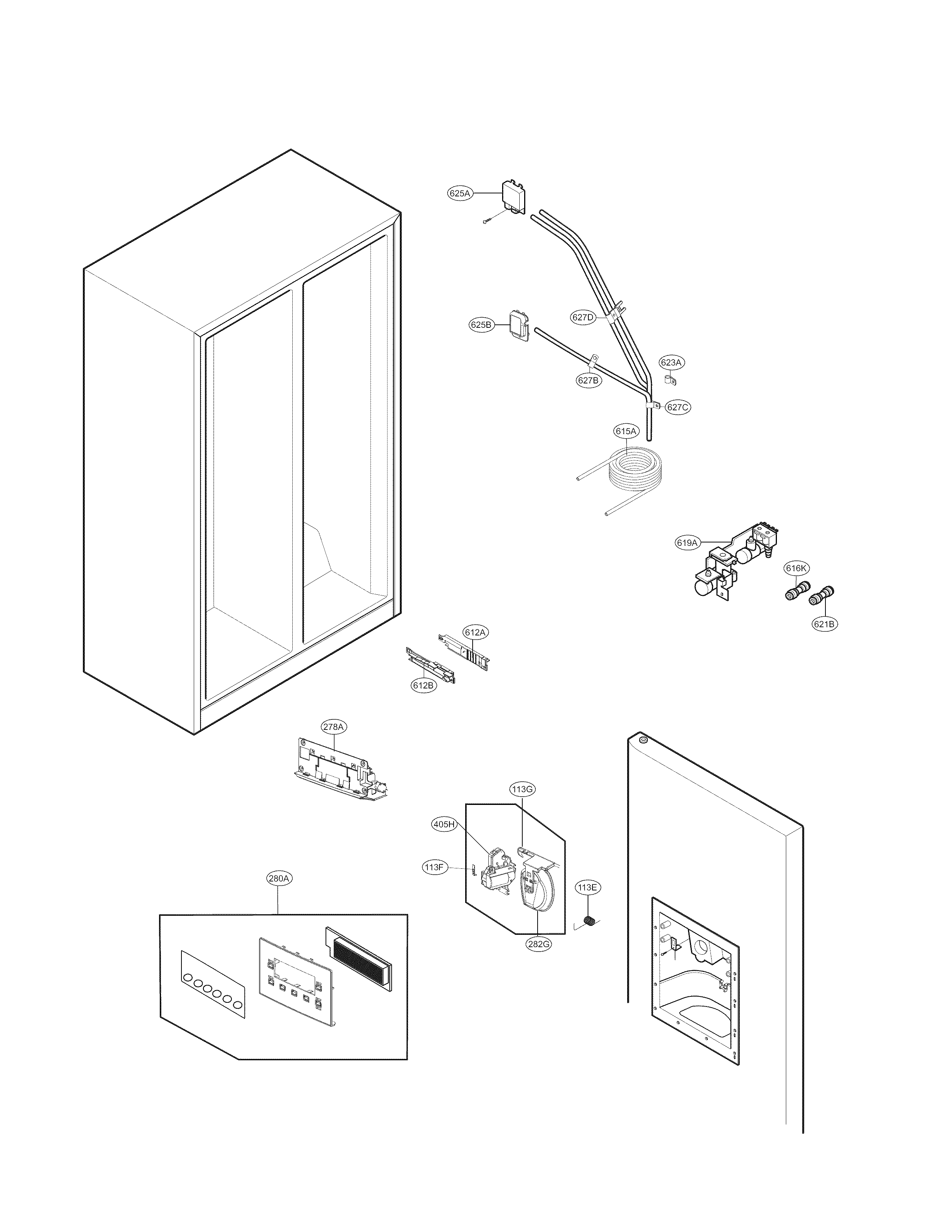 625A

627D

625B

623A

627B

627C

615A

619A

616K

621B

612A

612B

278A

113G

405H

113F

113E

282G

280A