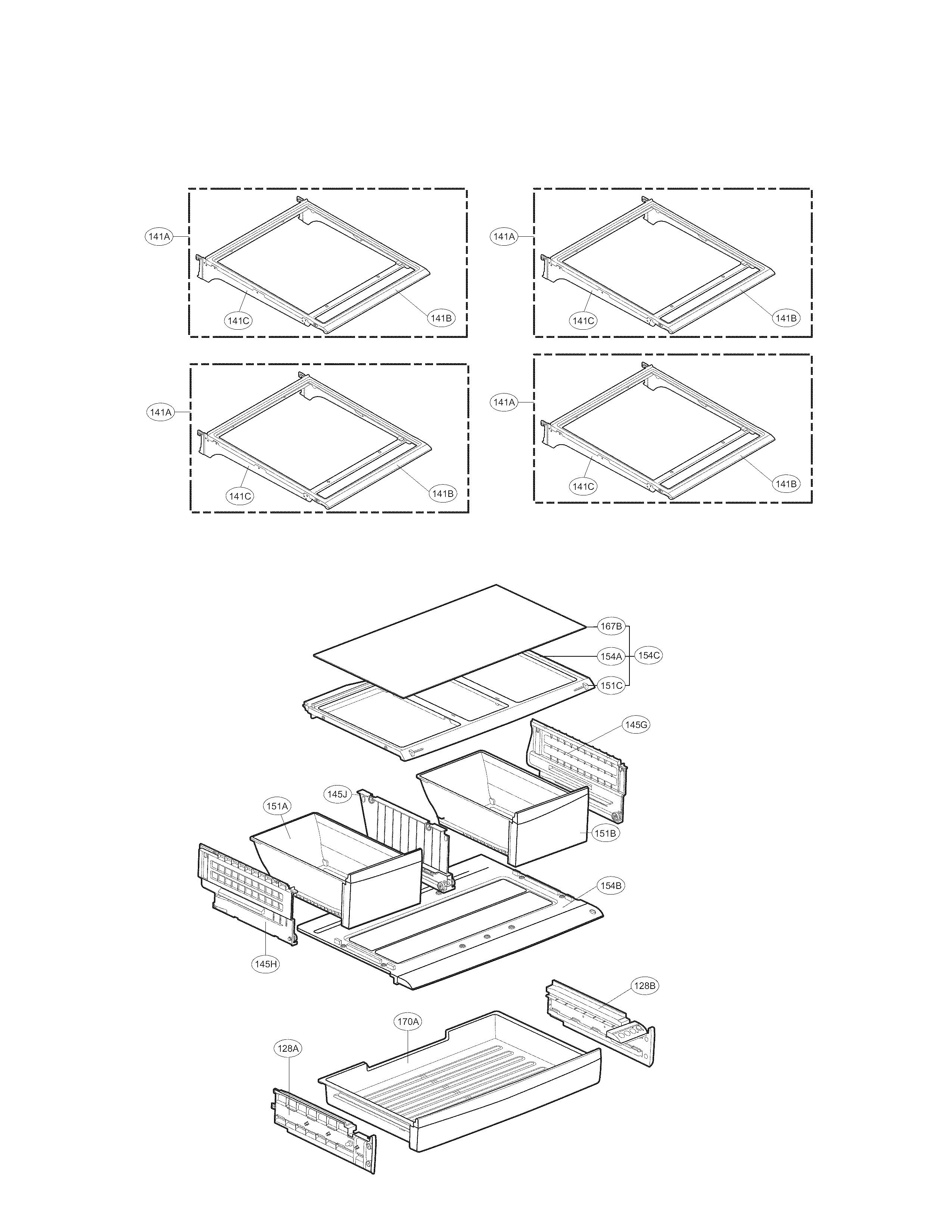 141A
141C
141B
141A
141C
141B
141A
141C
141B
141A
141C
141B
167B
154A
154C
151C
145G
145J
151A
151B
154B
145H
128B
170A
128A