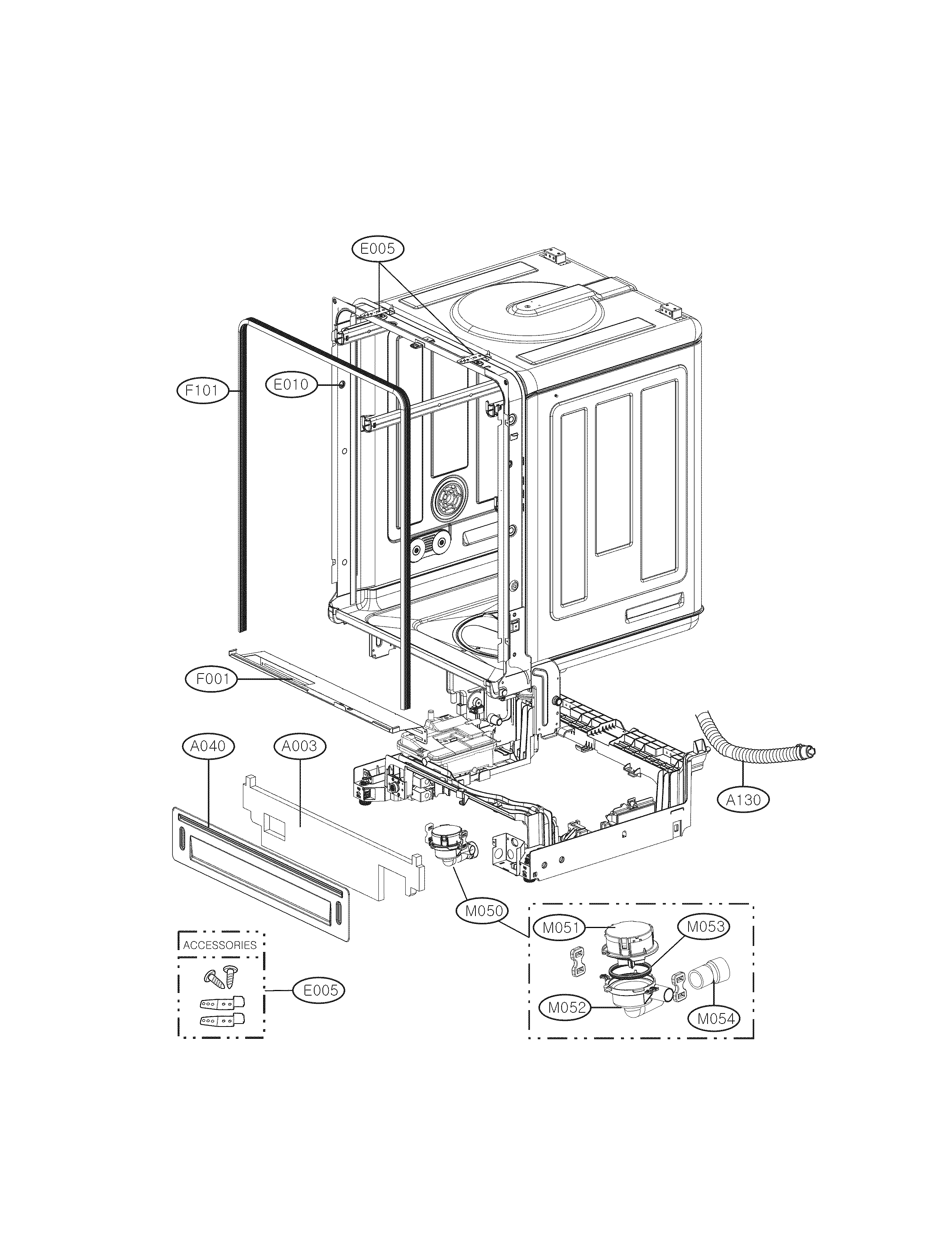 E005
F101
E010
F001
A040
A003
A130
M050
M051
M053
M052
M054
ACCESSORIES
E005