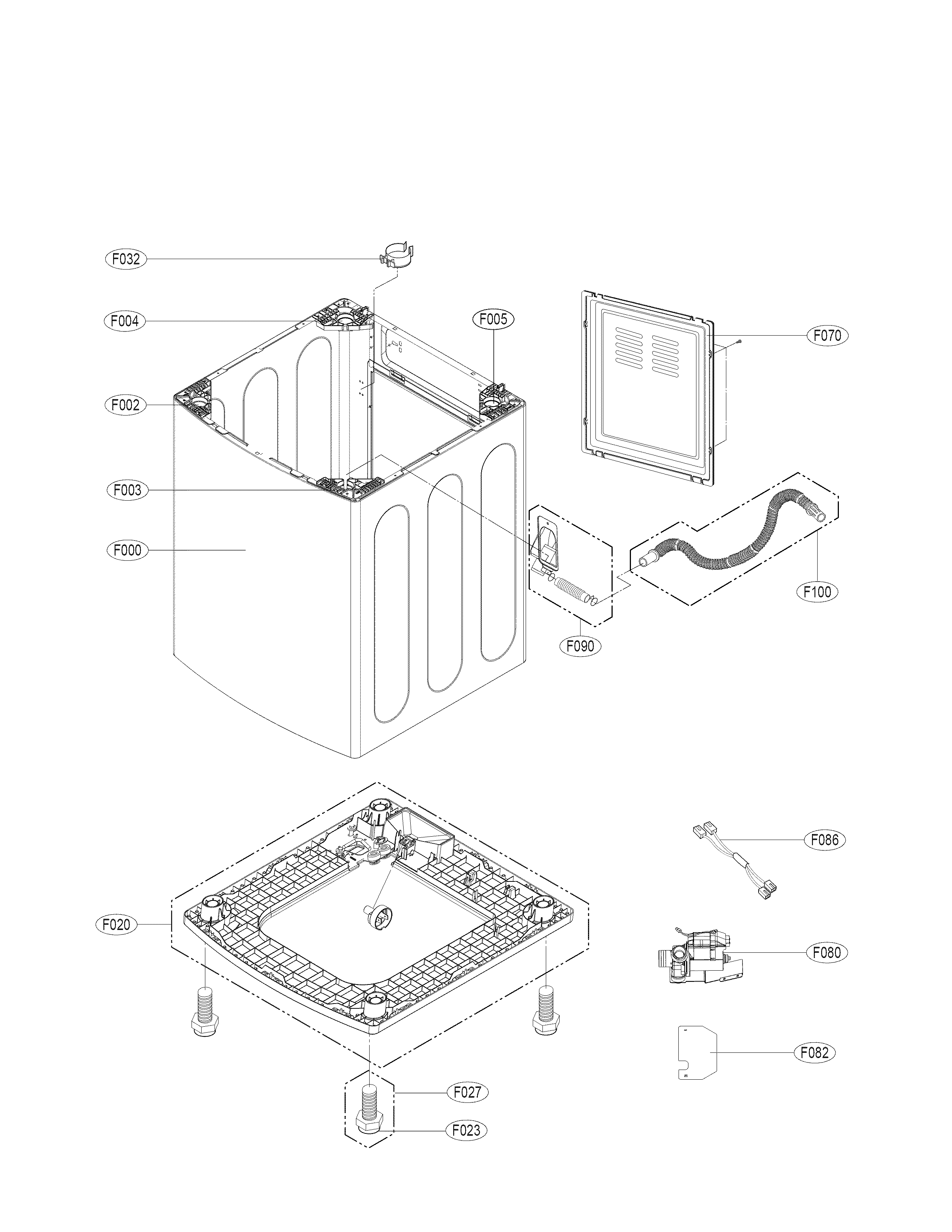 F032
F004
F005
F070
F002
F003
F000
F100
F090
F086
F020
F080
F082
F027
F023