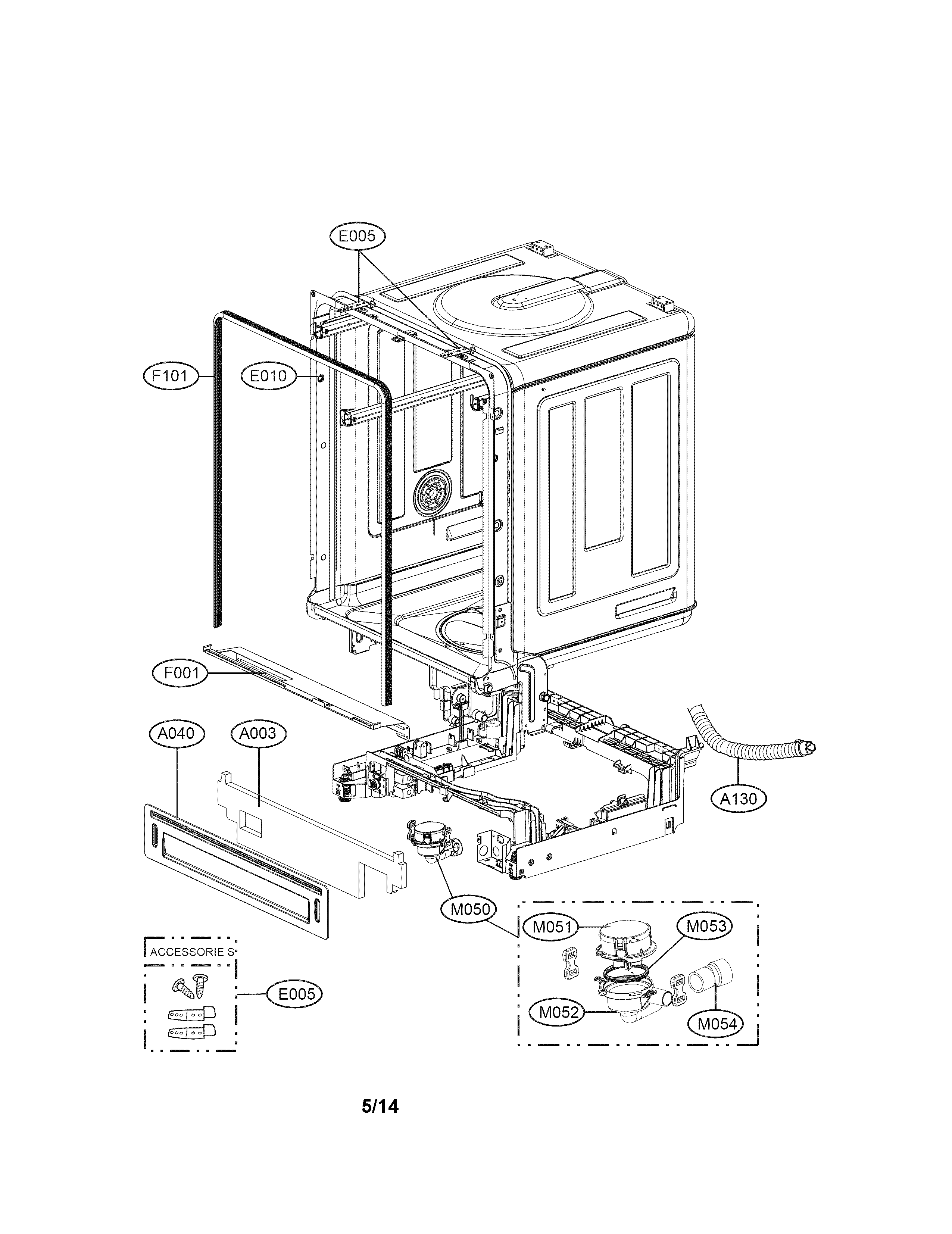 E005

F101

E010

F001

A040

A003

A130

M050

M051

M053

M052

M054

ACCESSORIE S

E005

5/14