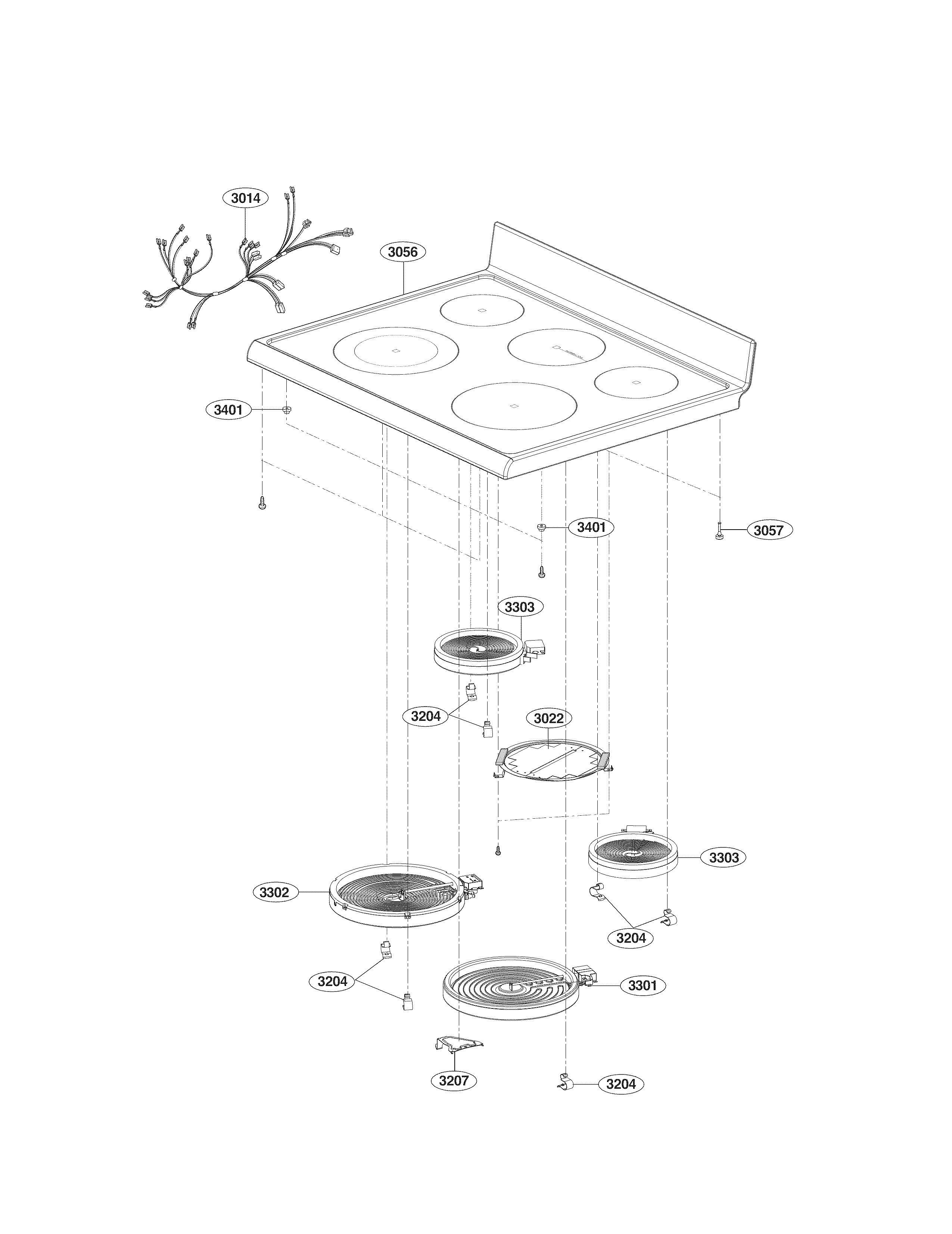 3014
3056
3401
3401
3057
3303
3204
3022
3303
3302
3204
3204
3301
3207
3204