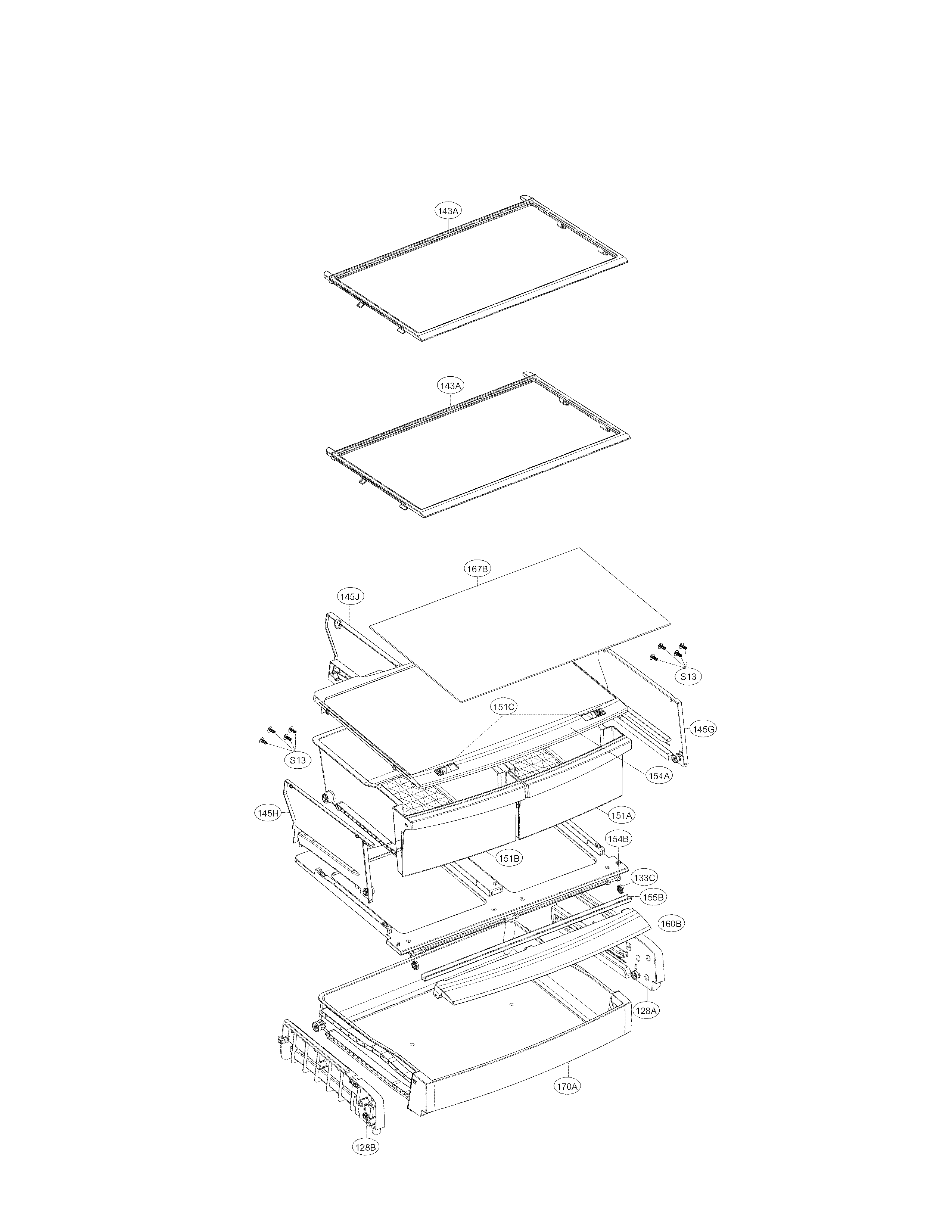 143A

143A

167B

145J

S13

151C

145G

S13

154A

145H

151A

154B

151B

133C

155B

160B

128A

170A

128B