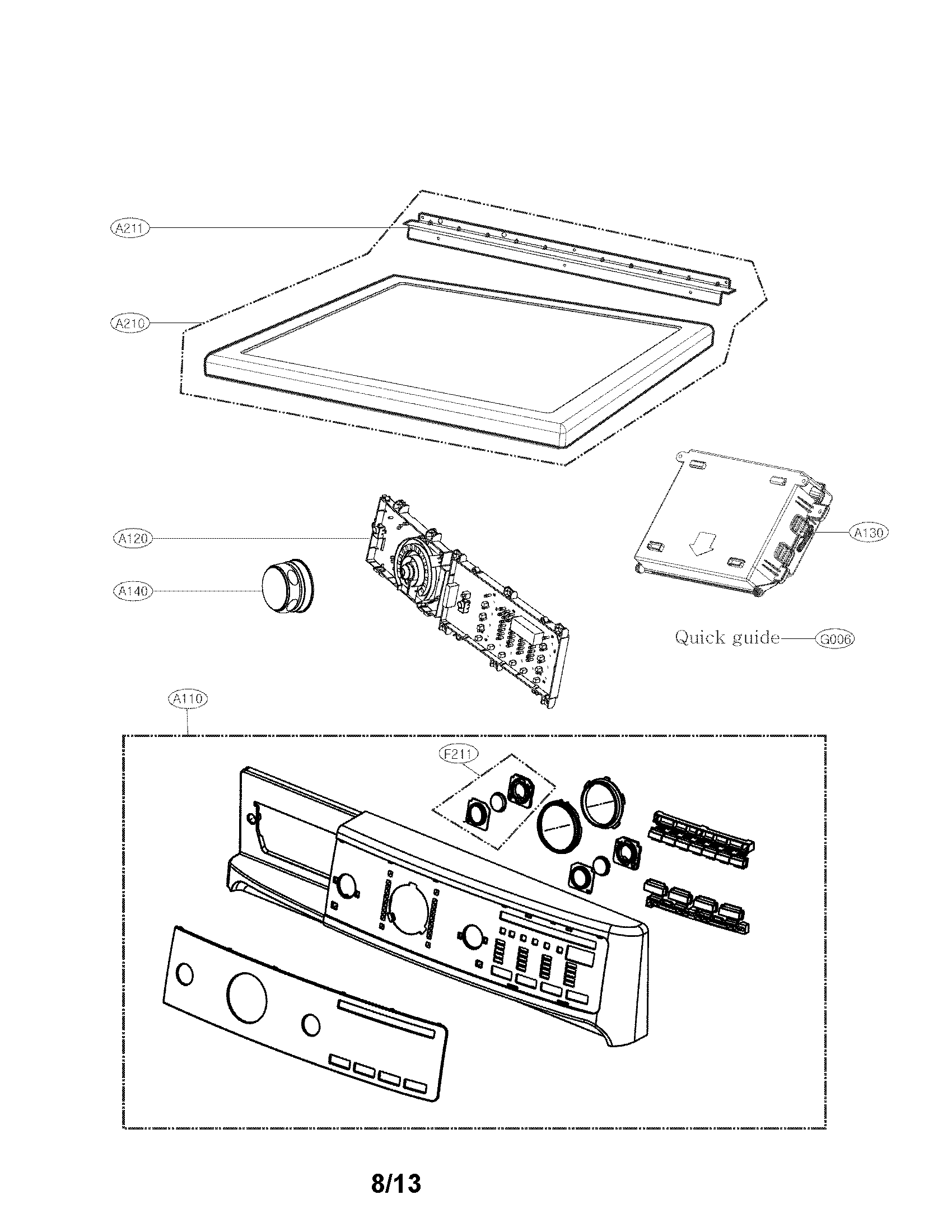 A211

A210

A120

A140

A130

Quick guide G006

A110

F211

8/13