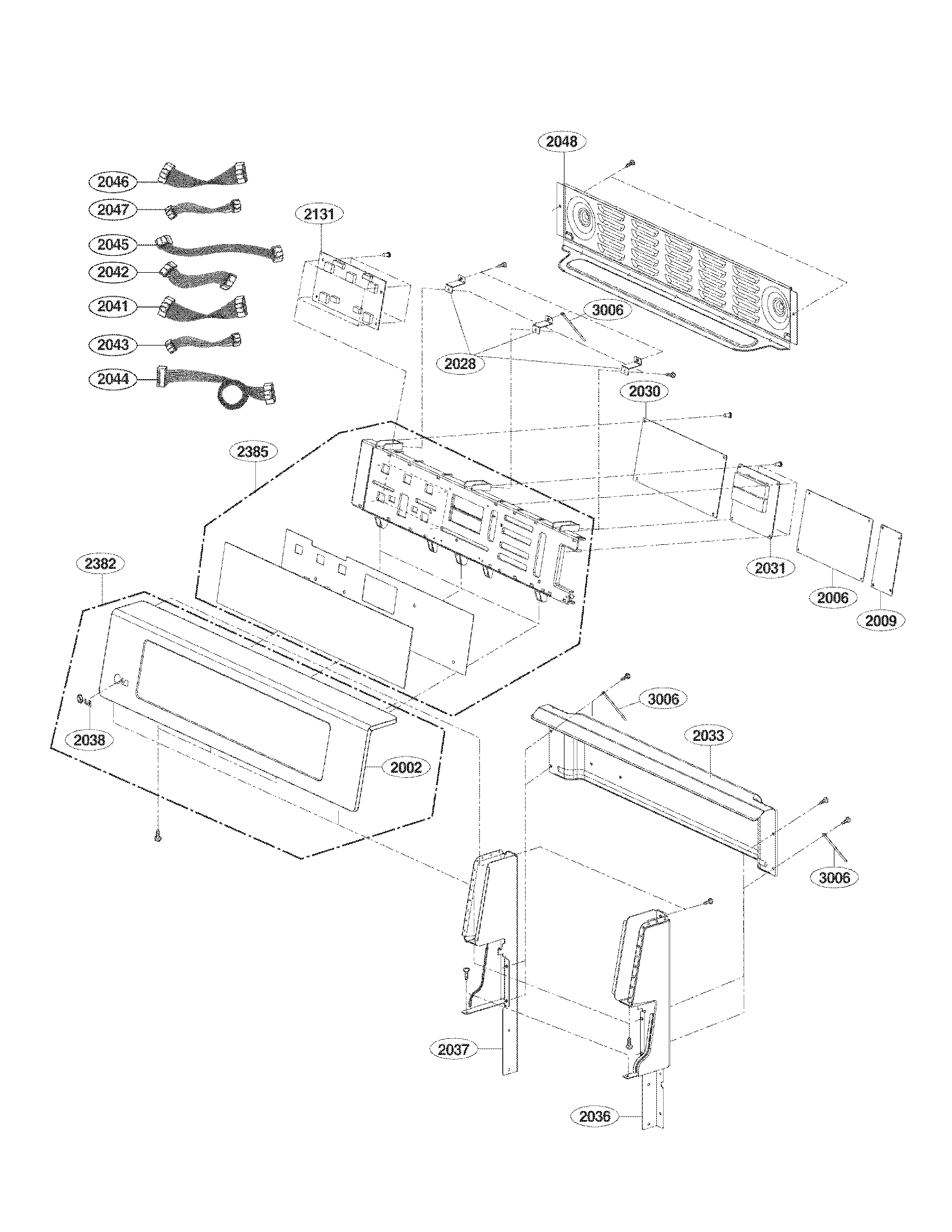 2048
2046
2047
2131
2045
2042
2041
3006
2043
2028
2044
2030
2385
2031
2382
2006
2009
3006
2038
2033
2002
3006
2037
2036