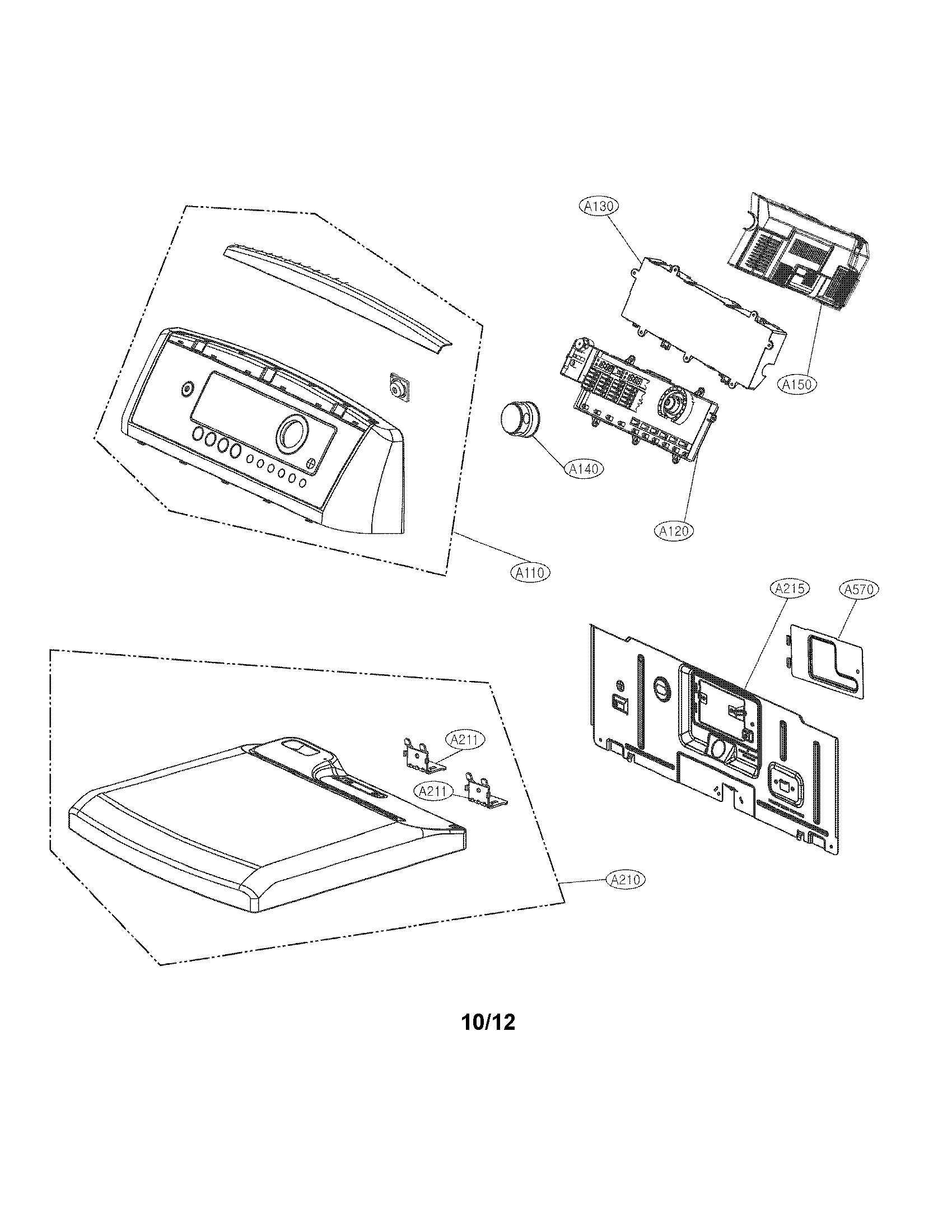 A130

A150

A140

A120

A110

A215

A570

A211

A211

A210

10/12