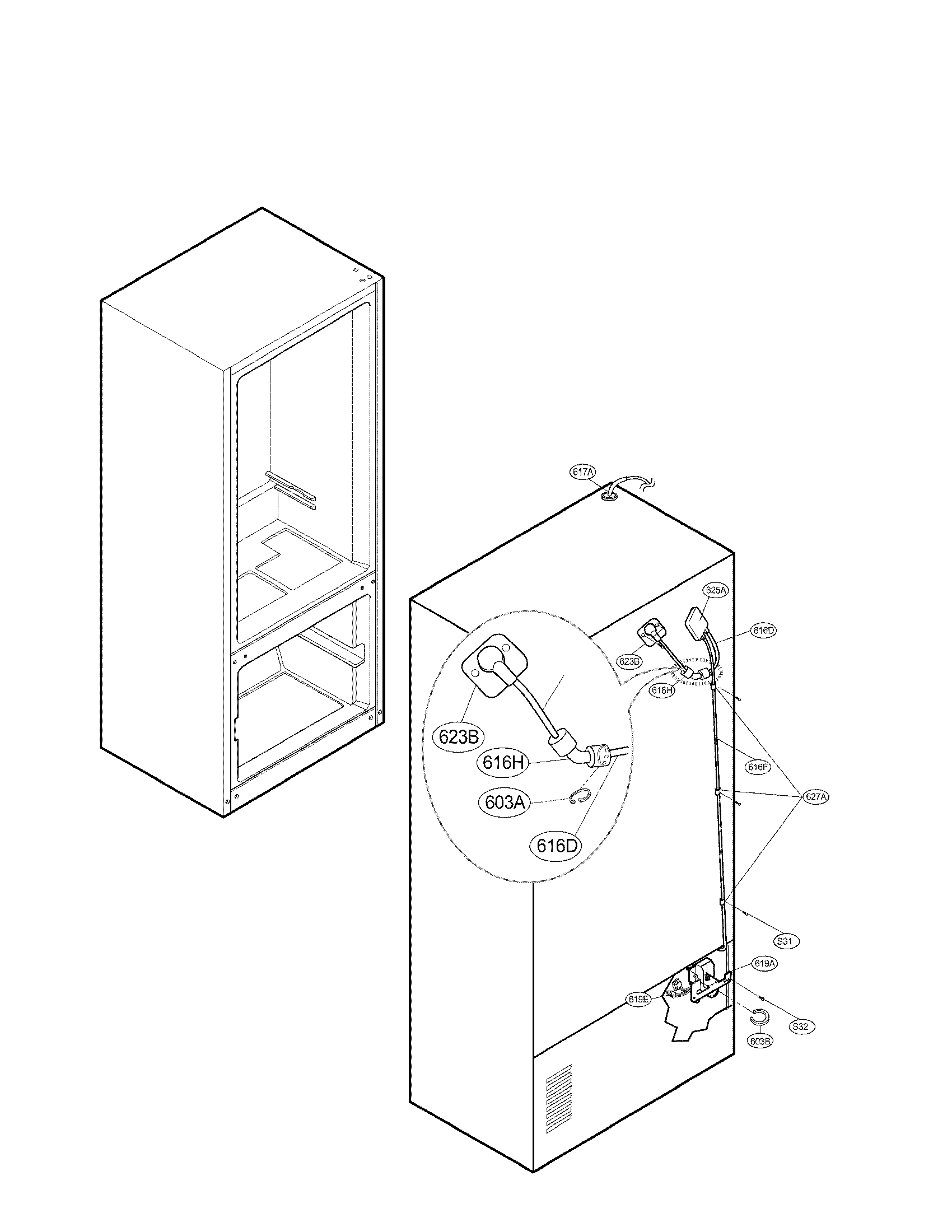 617A
625A
616D
623B
616H
623B
616H
603A
616D
616F
627A
S31
619A
619E
S32
603B