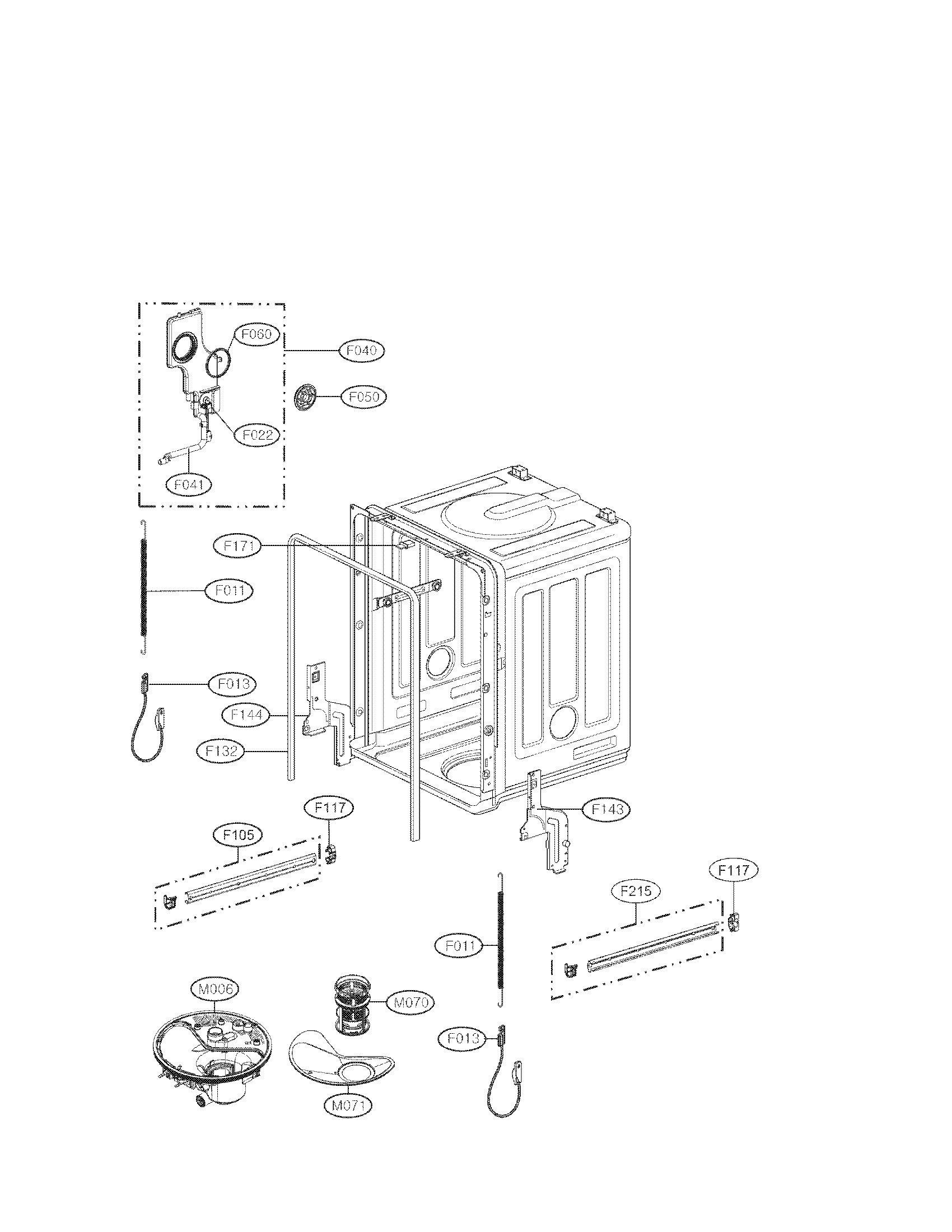 F060
F040
F050
F022
F041
F171
F011
F013
F144
F132
F117
F105
F143
F117
F215
F011
M006
M070
F013
M071