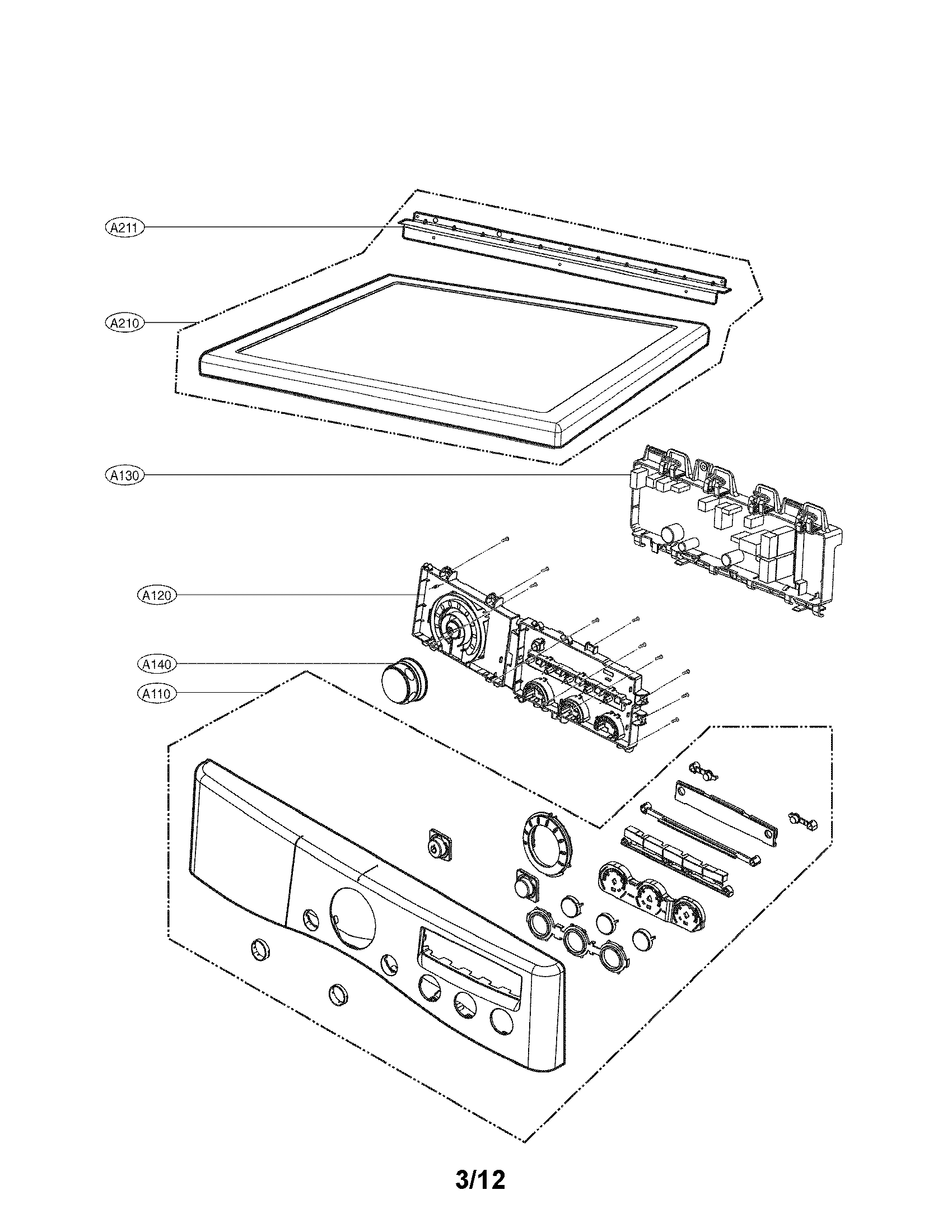 A211
A210
A130
A120
A140
A110

3/12