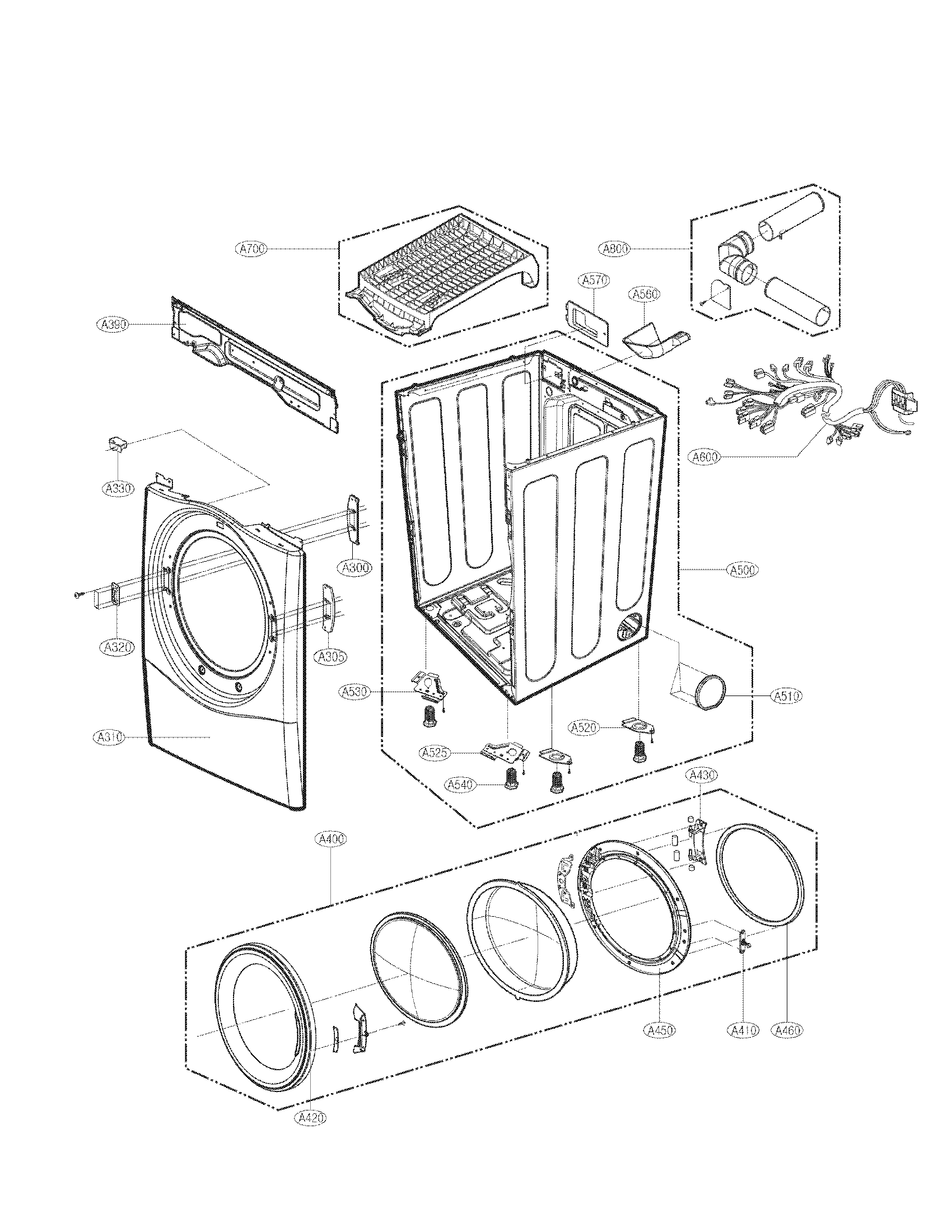 A700
A800
A570
A560
A390
A600
A330
A300
A500
A320
A305
A530
A510
A310
A520
A525
A540
A430
A400
A450
A410
A460
A420