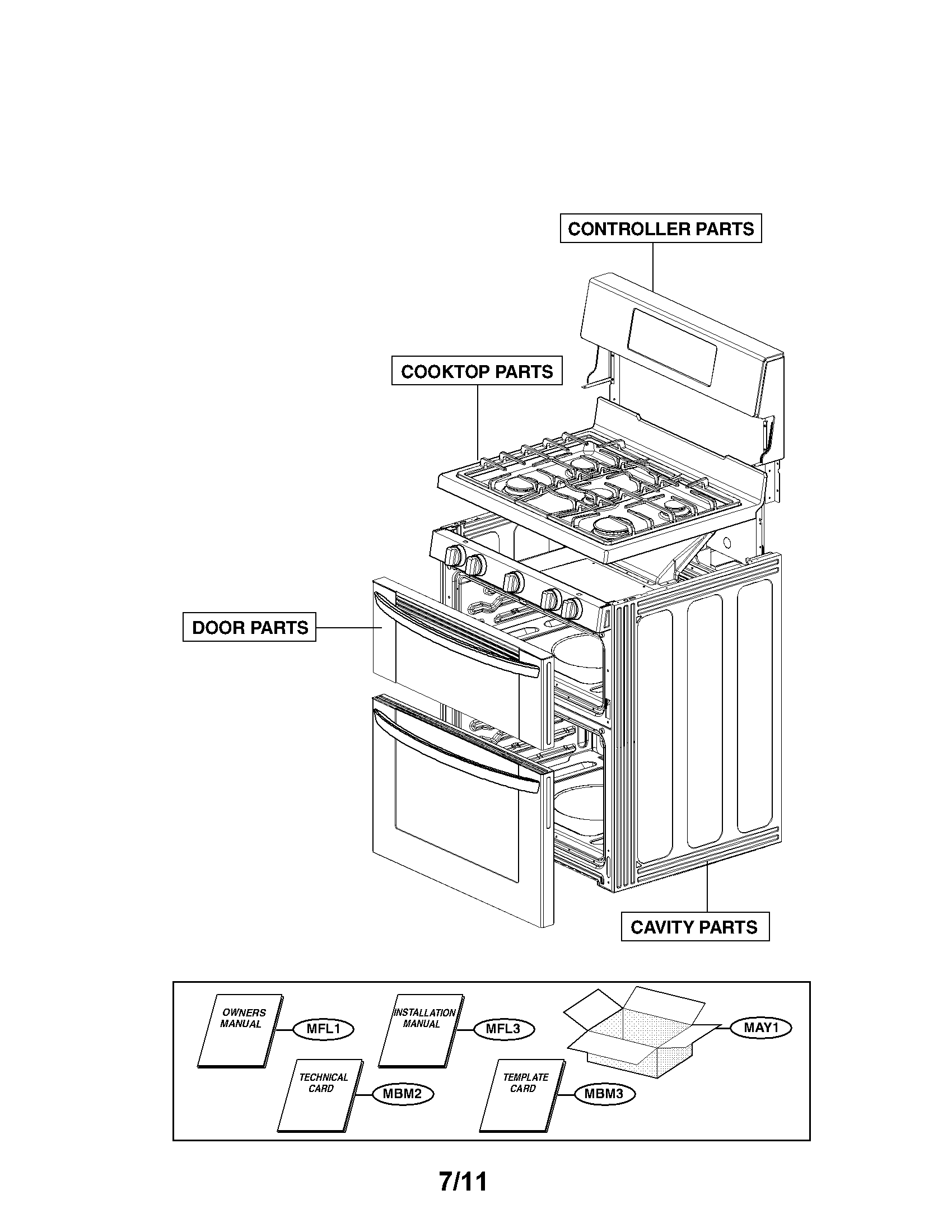 CONTROLLER PARTS

COOKTOP PARTS

DOOR PARTS

CAVITY PARTS

OWNERS MANUAL

MFL1

INSTALLATION MANUAL

MFL3

MAY1

TECHNICAL CARD

MBM2

TEMPLATE CARD

MBM3

7/11