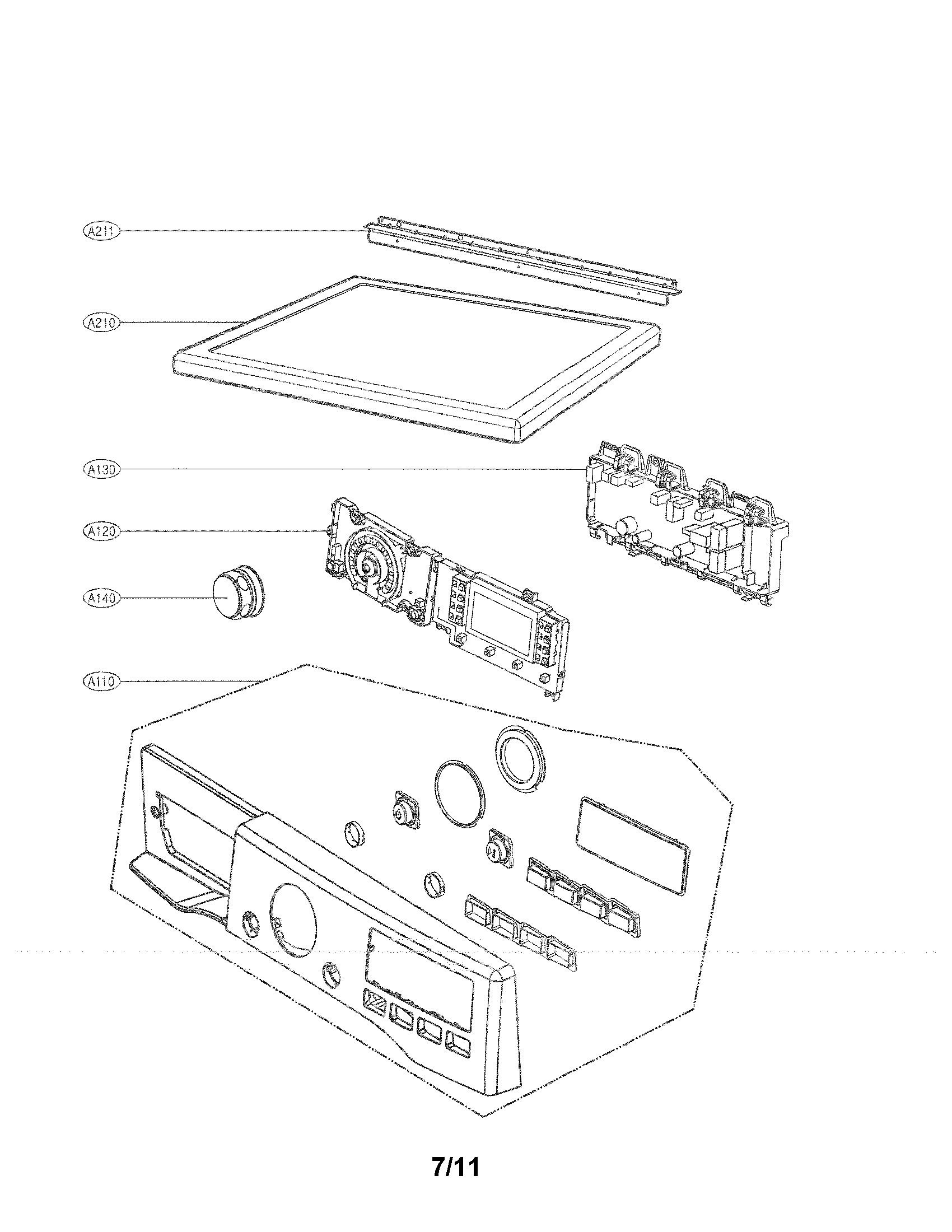 A211

A210

A130

A120

A140

A110

7/11