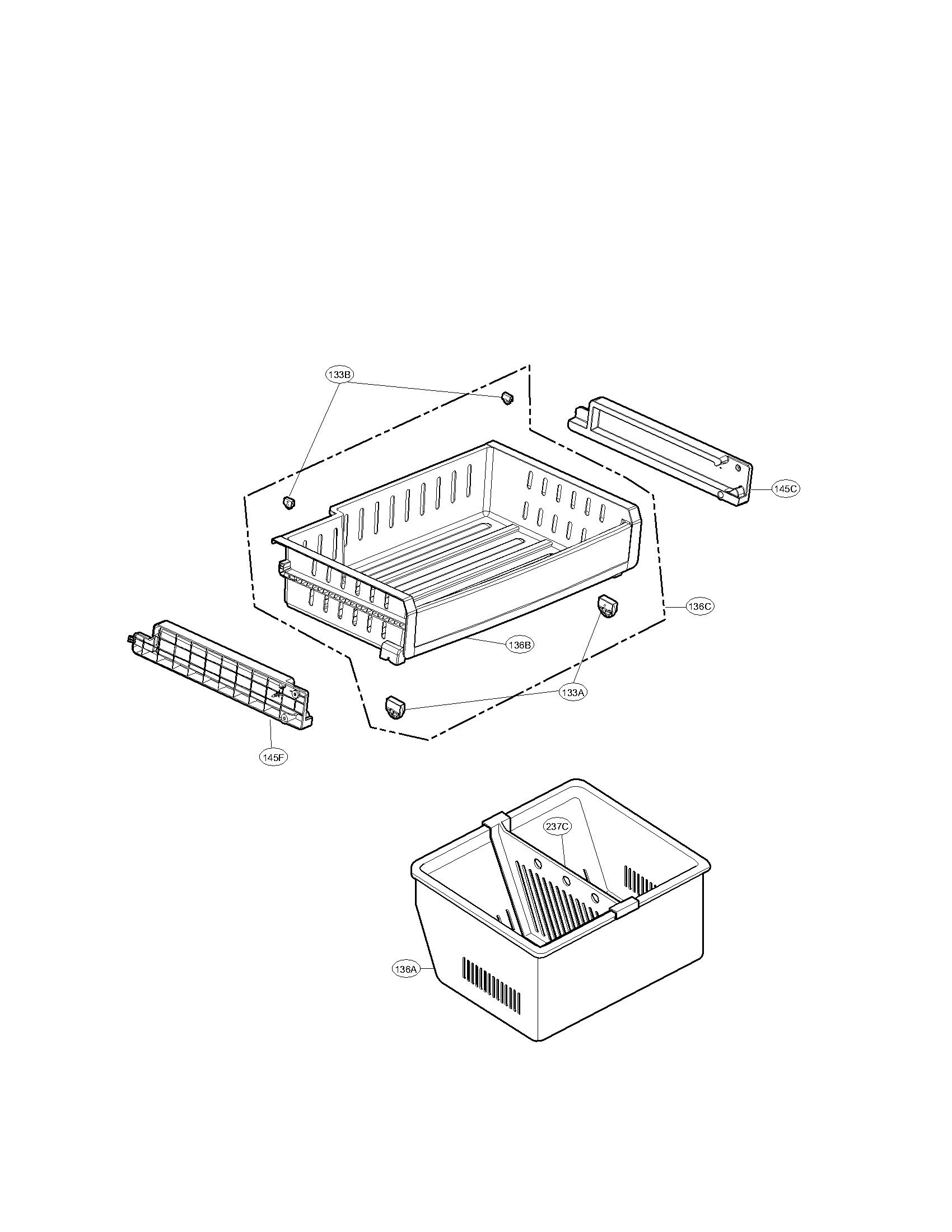 133B

145C

136C

136B

133A

145F

237C

136A