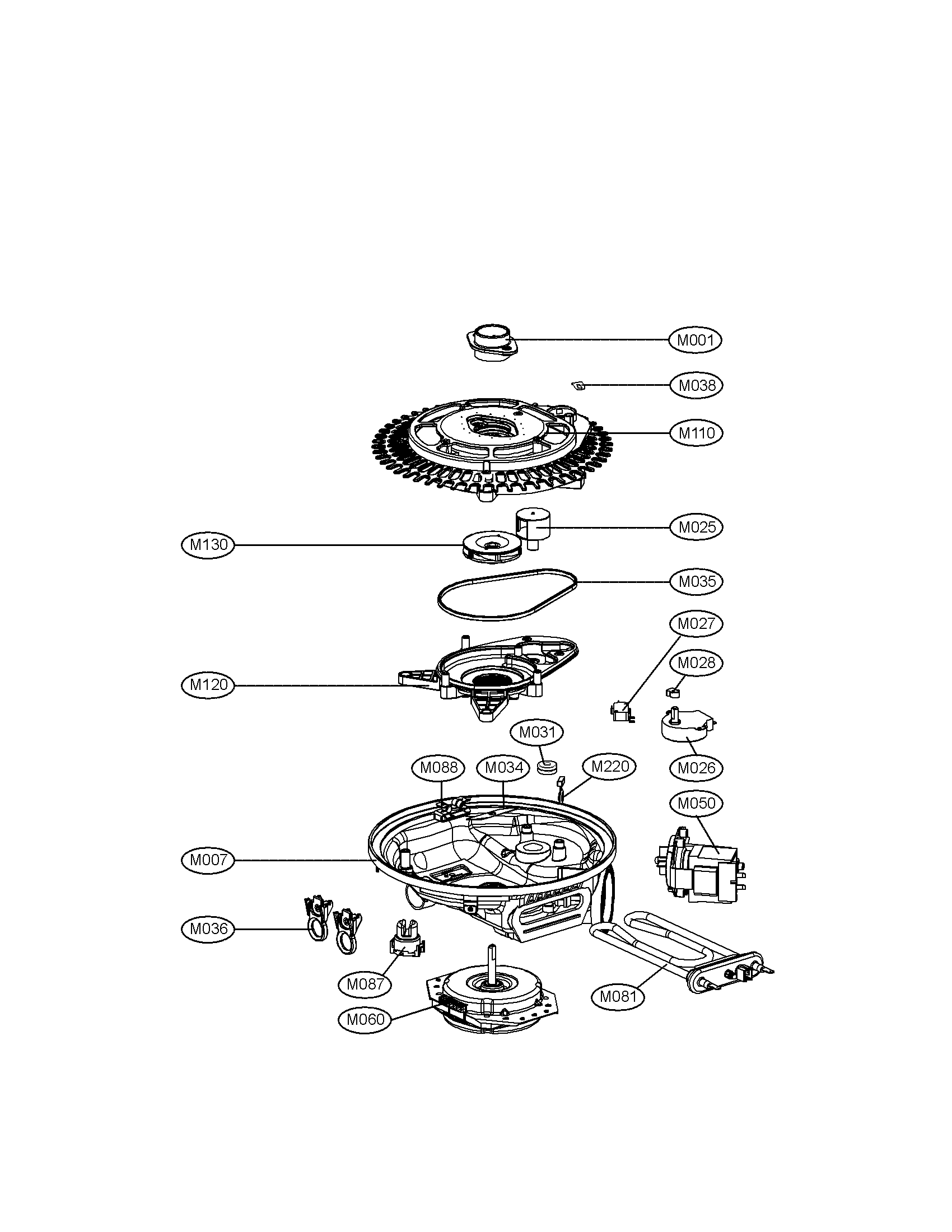 M001
M038
M110
M025
M130
M035
M027
M028
M120
M031
M088
M034
M220
M026
M050
M007
M036
M087
M081
M060