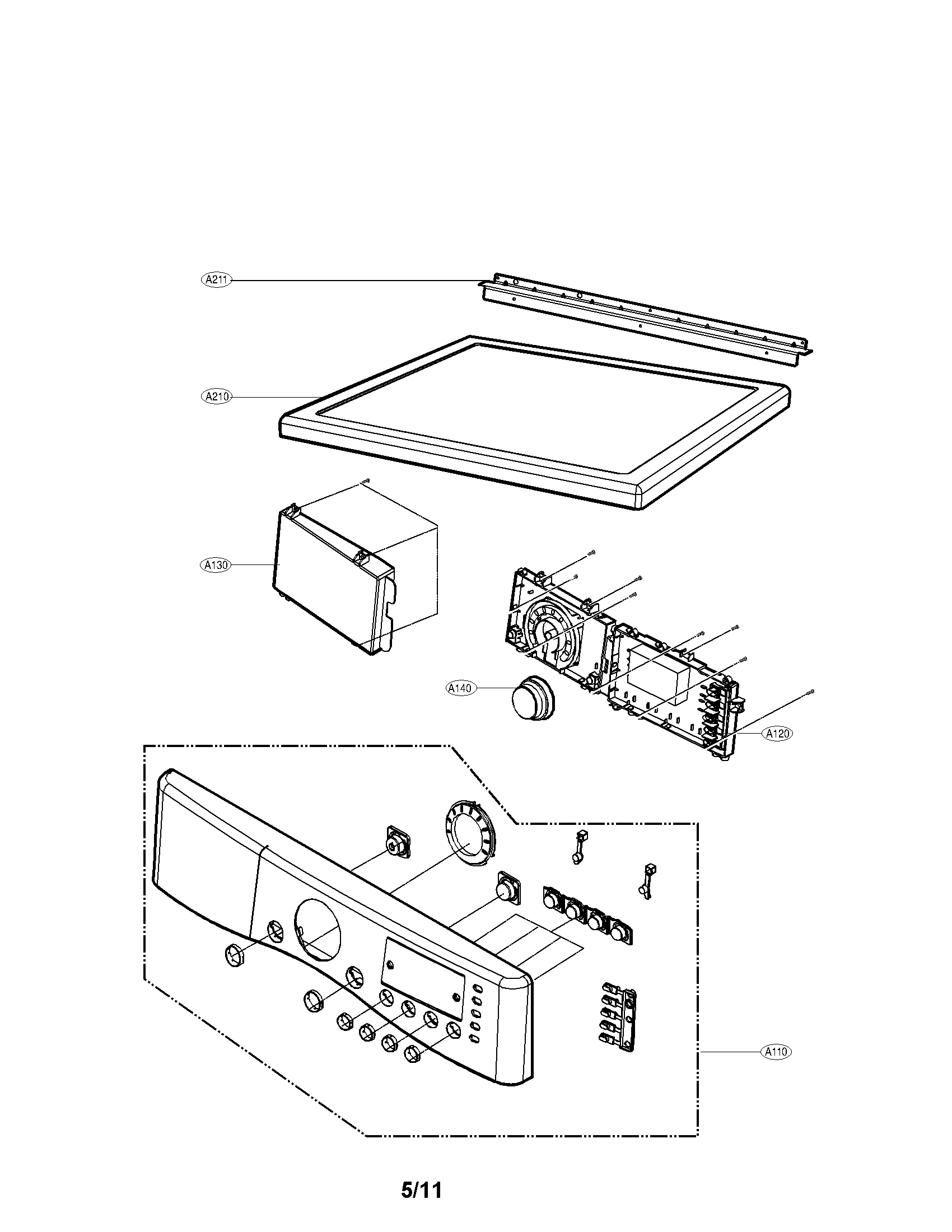 A211

A210

A130

A140

A120

A110

5/11