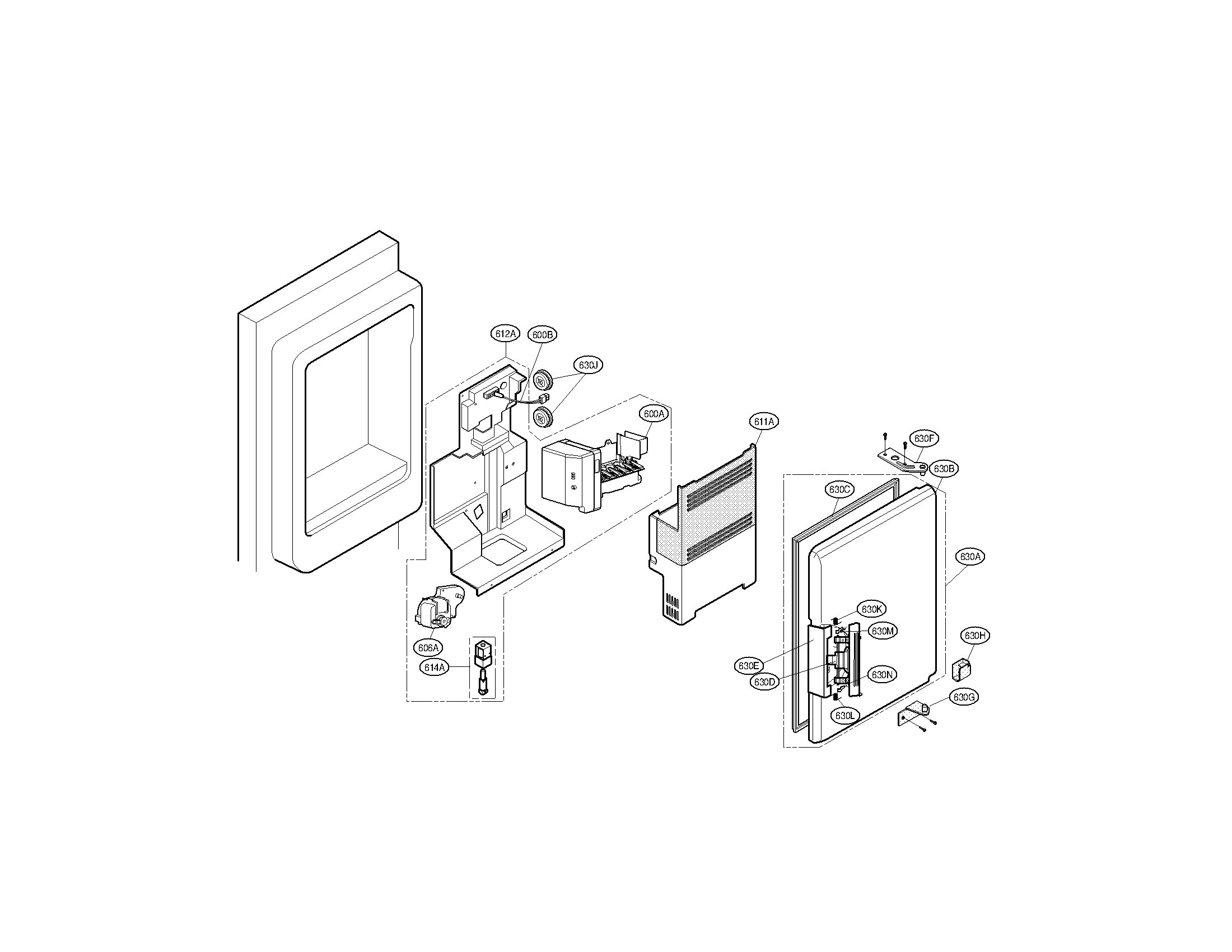 612A
600B
630J
600A
611A
630F
630B
630C
630A
630K
630M
630H
630E
630D
630N
630G
630L
606A
614A